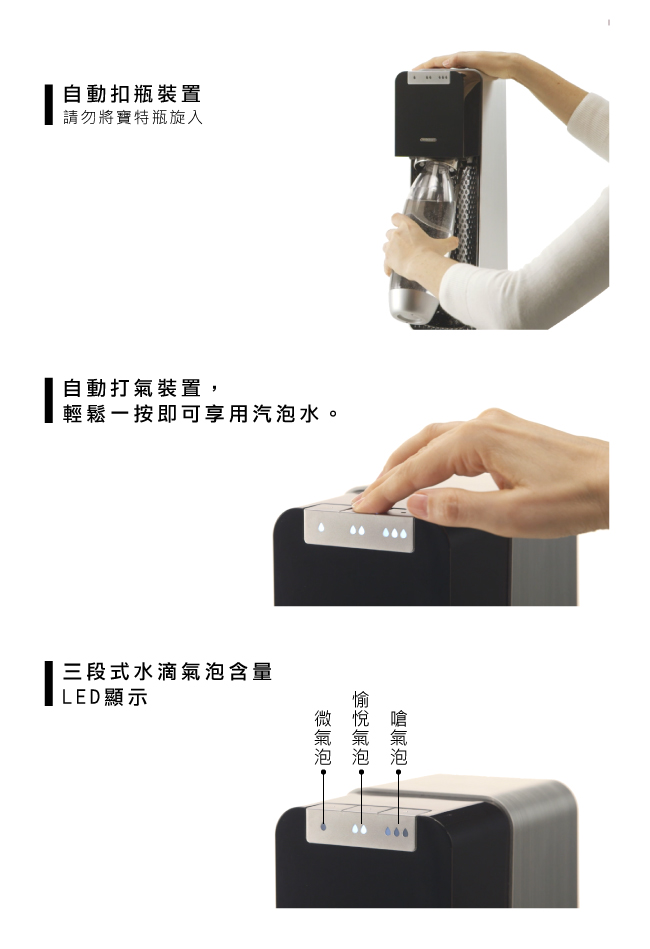 自動扣瓶裝置
請勿將寶特瓶旋入

自動打氣裝置，
輕鬆一按即可享用汽泡水。

三段式水滴氣泡含量
LED顯示

微氣泡
愉悅氣泡
嗆氣泡