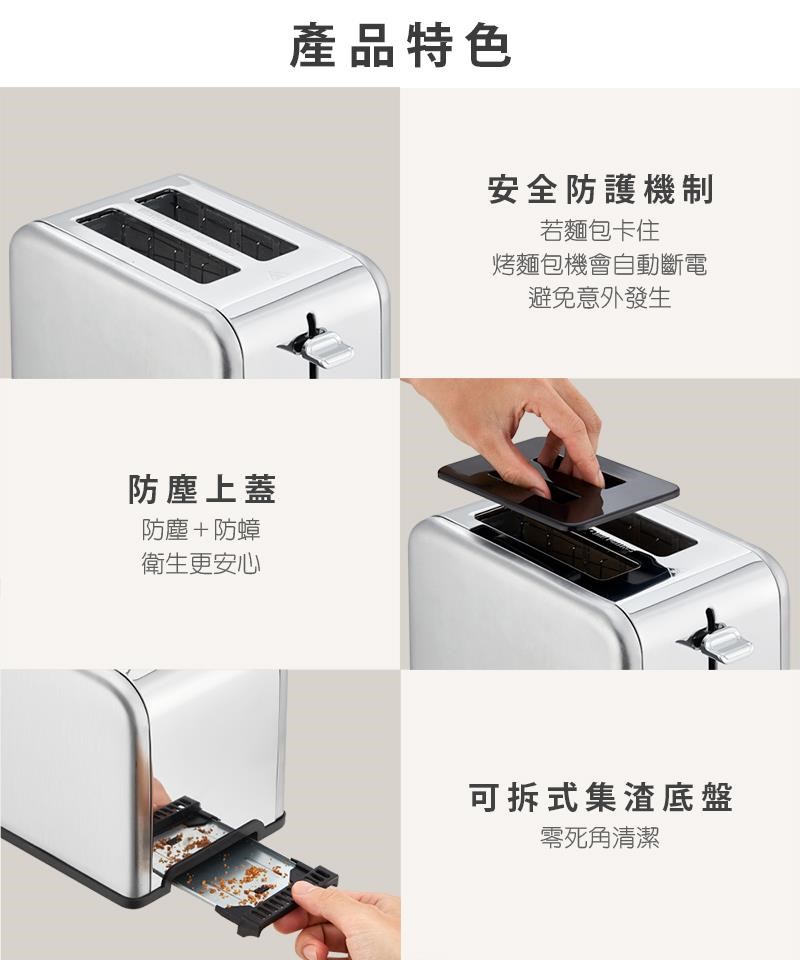 產品特色

安全防護機制
若麵包卡住
烤麵包機會自動斷電
避免意外發生

防塵上蓋
防塵＋防蟑
衛生更安心

可拆式集渣底盤
零死角清潔