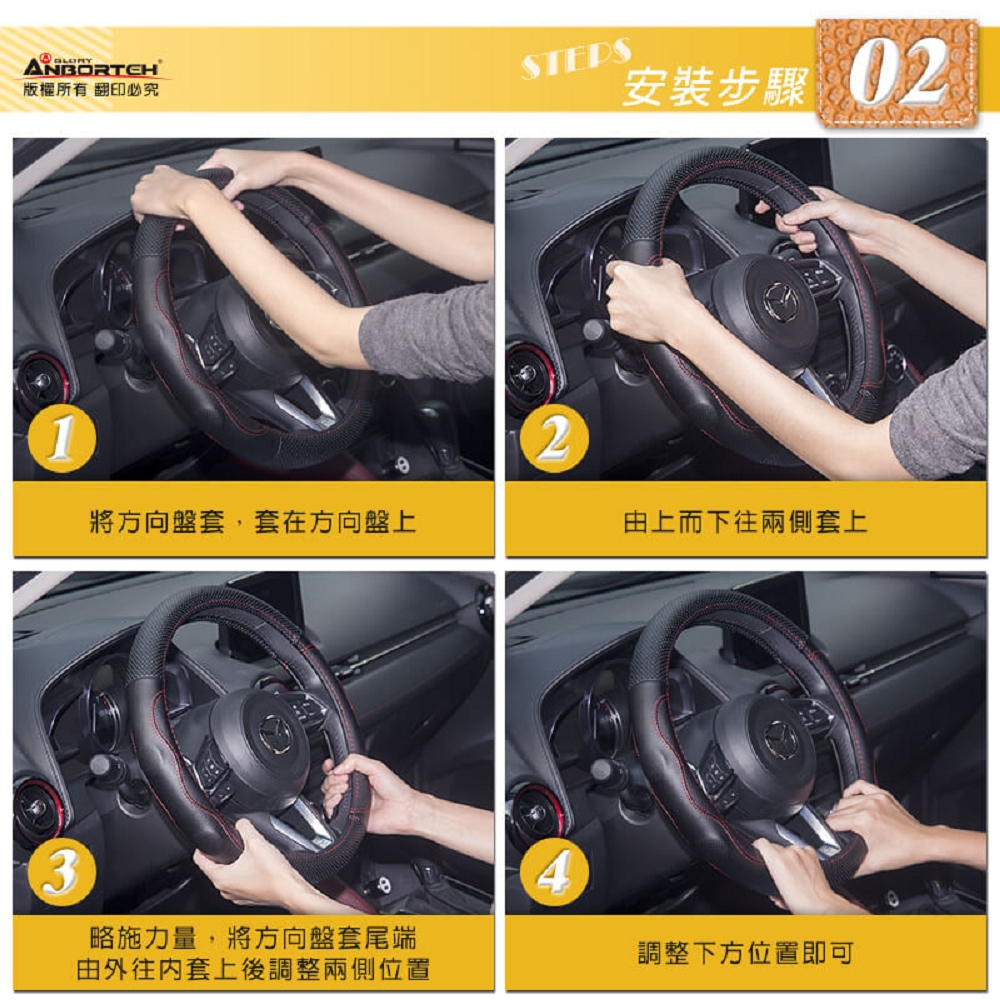 GLORY
ANBORTEH
版權所有 翻印必究

STEPS
安裝步驟
02

1
將方向盤套，套在方向盤上

2
由上而下往兩側套上

3
略施力量，將方向盤套尾端
由外往內套上後調整兩側位置

4
調整下方位置即可