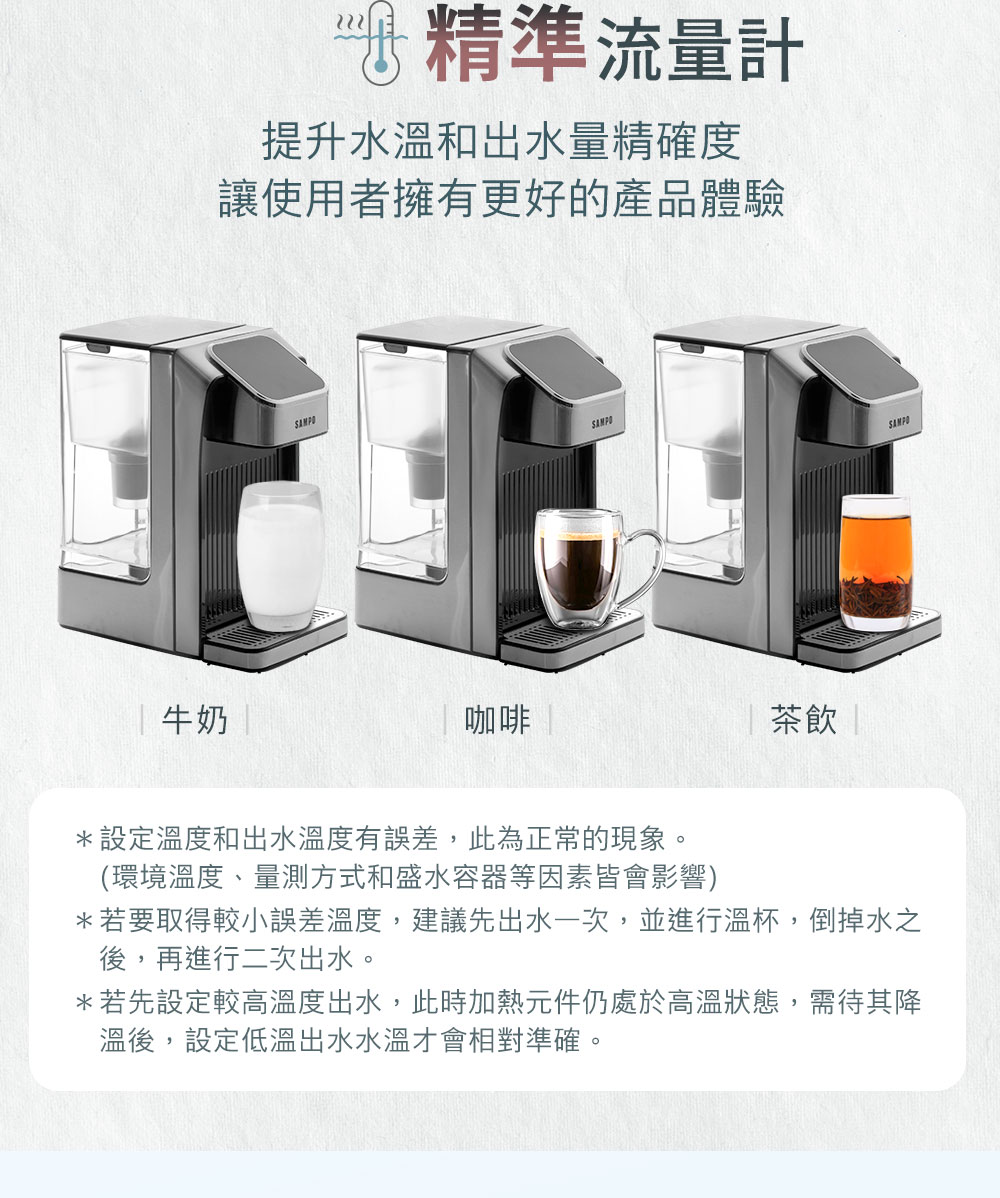 精準流量計

提升水溫和出水量精確度
讓使用者擁有更好的產品體驗

SAMPO

SAMPO

SAMPO

牛奶

咖啡

茶飲

＊設定溫度和出水溫度有誤差，此為正常的現象。
(環境溫度、量測方式和盛水容器等因素皆會影響)

＊若要取得較小誤差溫度，建議先出水一次，並進行溫杯，倒掉水之後，再進行二次出水。

＊若先設定較高溫度出水，此時加熱元件仍處於高溫狀態，需待其降溫後，設定低溫出水水溫才會相對準確。