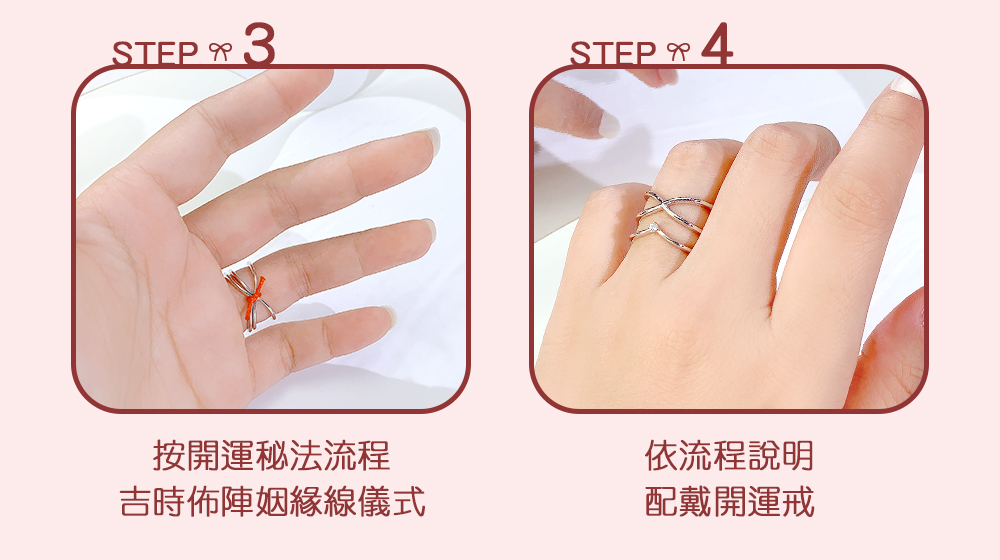 STEP 3

按開運秘法流程
吉時佈陣姻緣線儀式

STEP 4

依流程說明
配戴開運戒