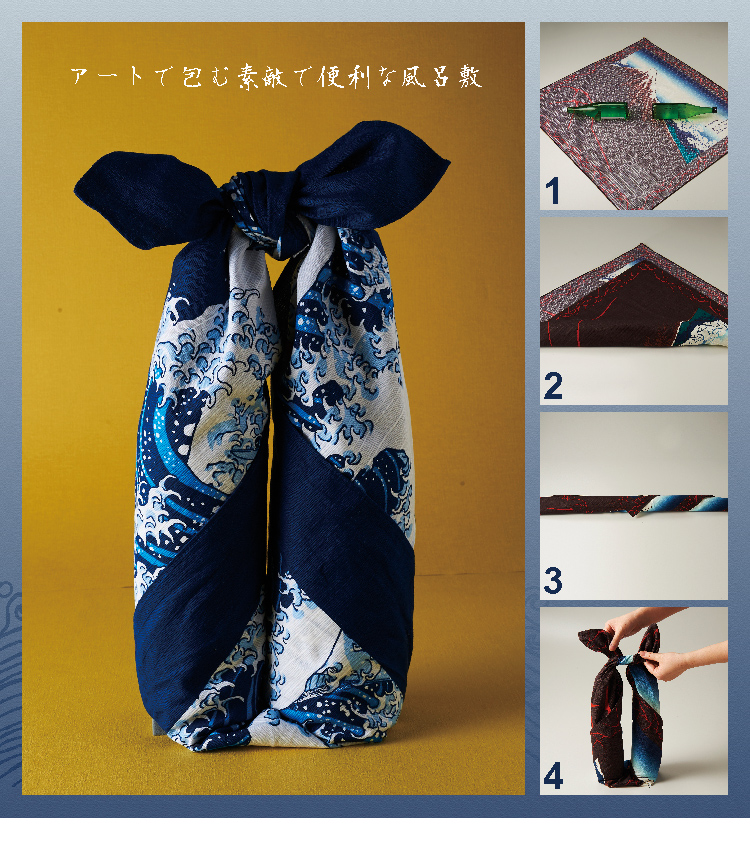 アートで包む素敵で便利な風呂敷

1

2

3

4