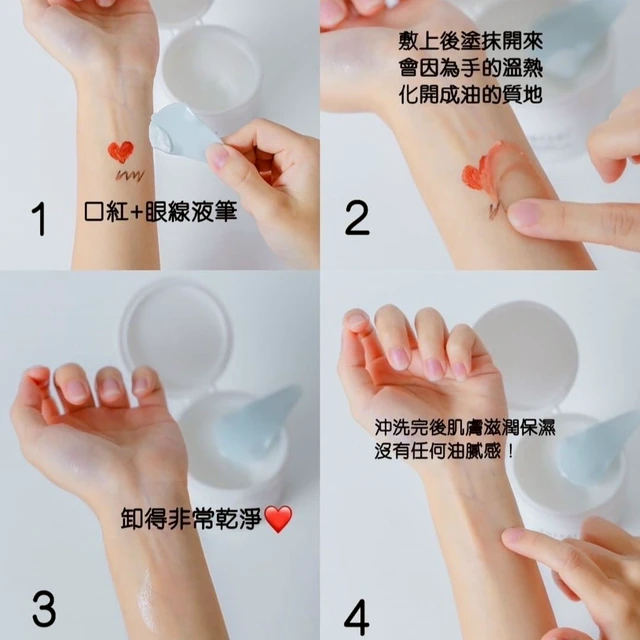 1
口紅+眼線液筆

敷上後塗抹開來
會因為手的溫熱
化開成油的質地
2

卸得非常乾淨❤️
3

沖洗完後肌膚滋潤保濕
沒有任何油膩感！
4