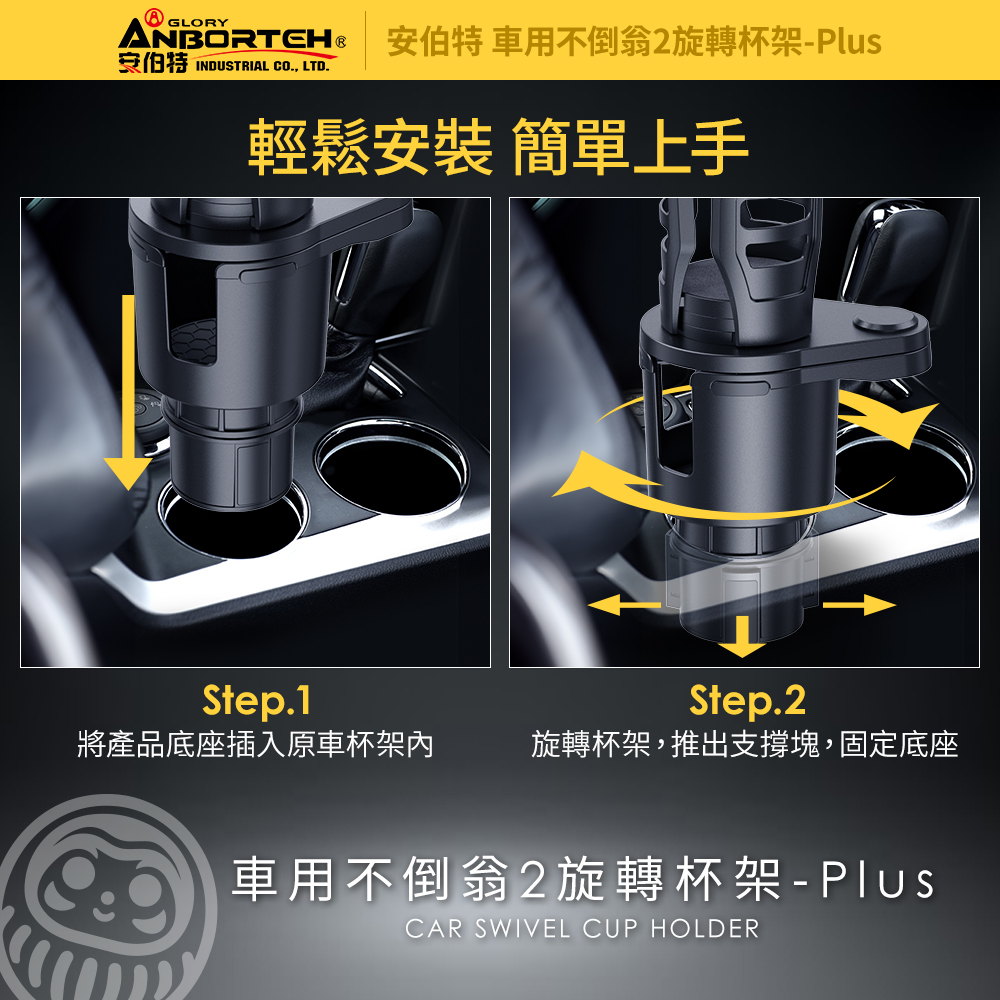 GLORY ANBORTEH®
安伯特 INDUSTRIAL CO., LTD.

安伯特 車用不倒翁2旋轉杯架-Plus

輕鬆安裝 簡單上手

Step.1
將產品底座插入原車杯架內

Step.2
旋轉杯架，推出支撐塊，固定底座

車用不倒翁2旋轉杯架-Plus
CAR SWIVEL CUP HOLDER