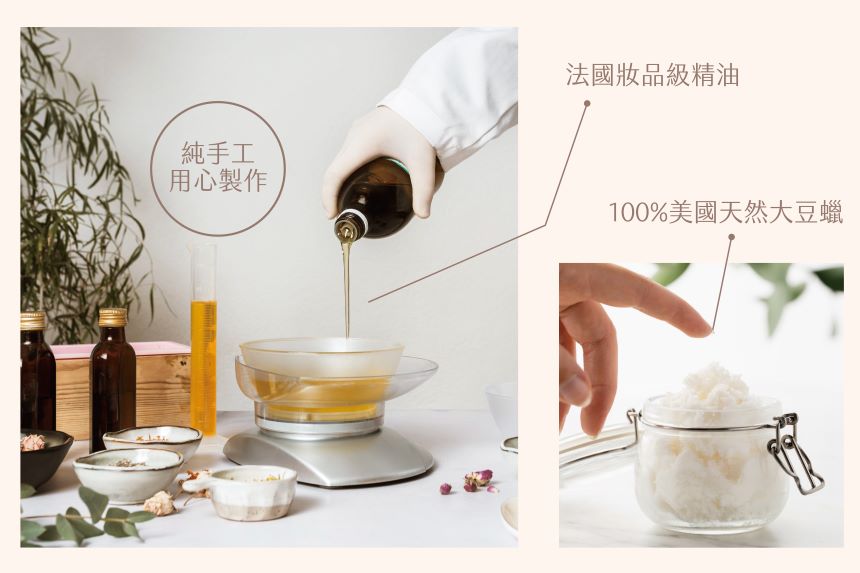 純手工
用心製作

法國妝品級精油

100%美國天然大豆蠟