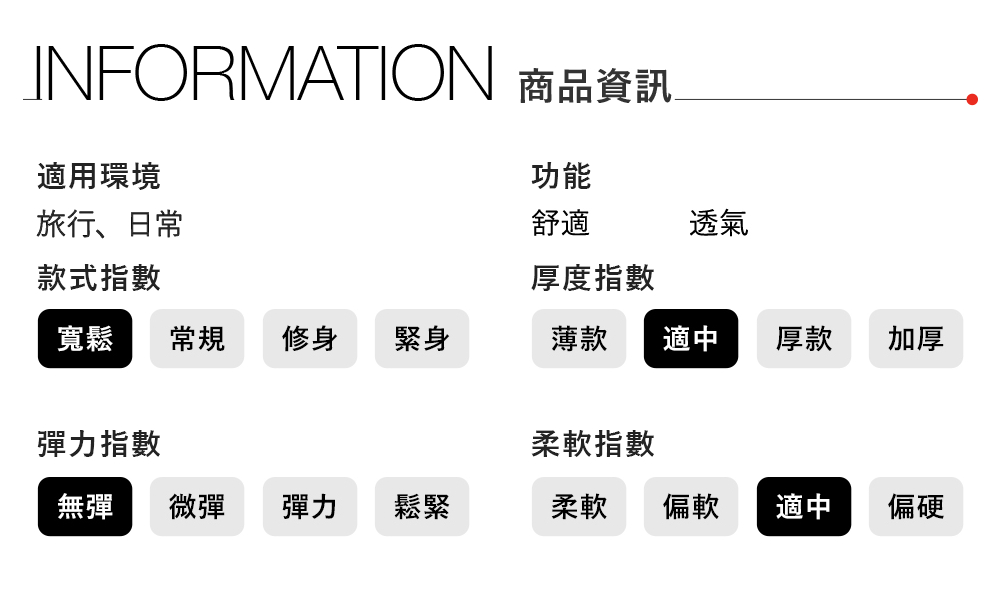 INFORMATION 商品資訊

適用環境
旅行、日常

款式指數
寬鬆 常規 修身 緊身

彈力指數
無彈 微彈 彈力 鬆緊

功能
舒適 透氣

厚度指數
薄款 適中 厚款 加厚

柔軟指數
柔軟 偏軟 適中 偏硬