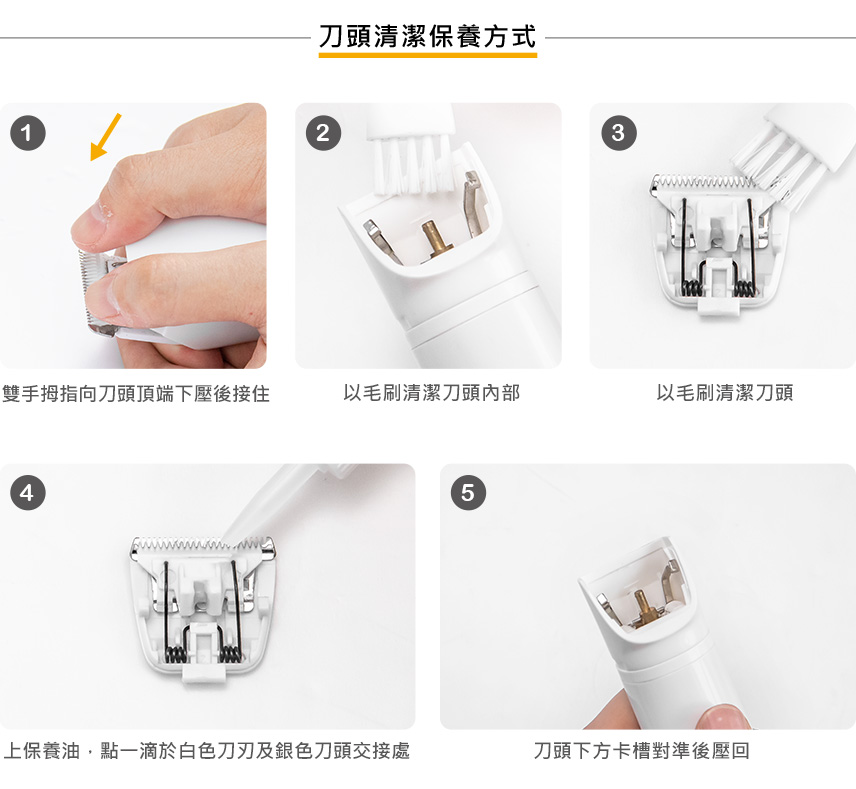 刀頭清潔保養方式

1
雙手拇指向刀頭頂端下壓後接住

2
以毛刷清潔刀頭內部

3
以毛刷清潔刀頭

4
上保養油，點一滴於白色刀刃及銀色刀頭交接處

5
刀頭下方卡槽對準後壓回