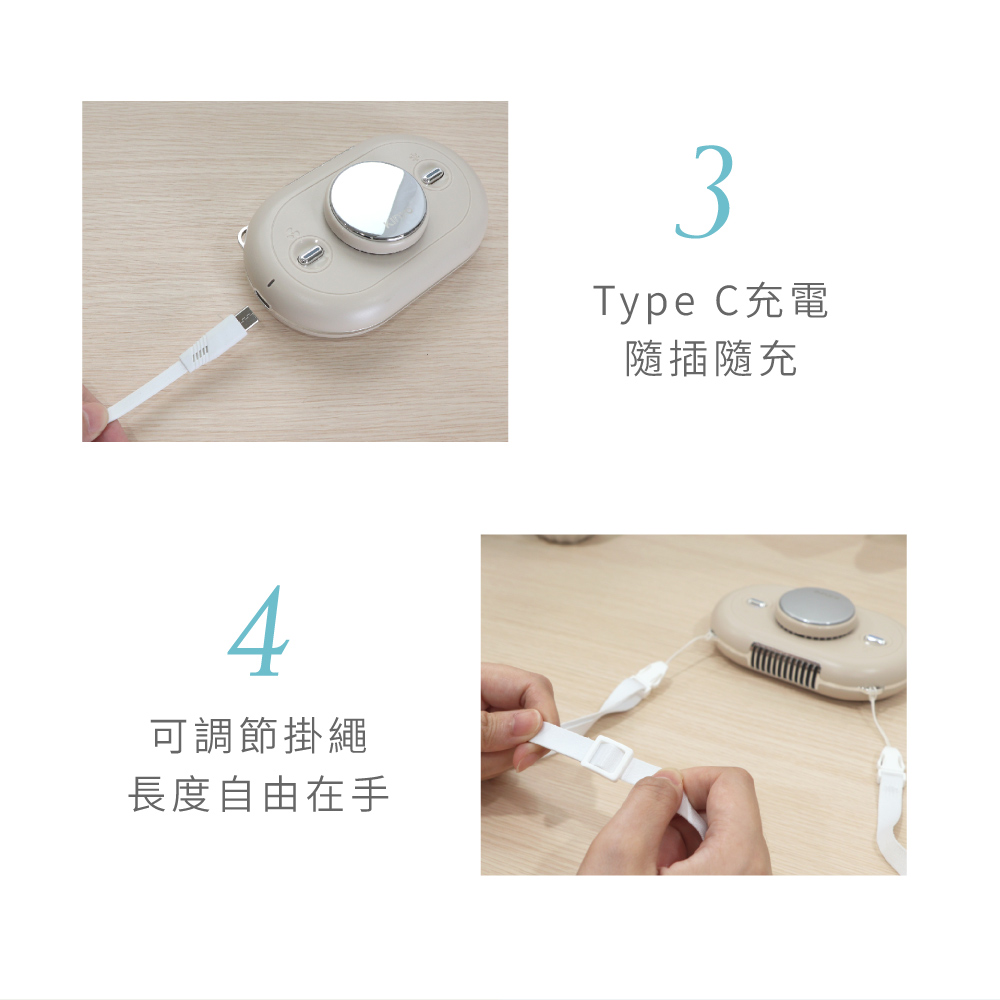 3
Type C充電
隨插隨充

4
可調節掛繩
長度自由在手