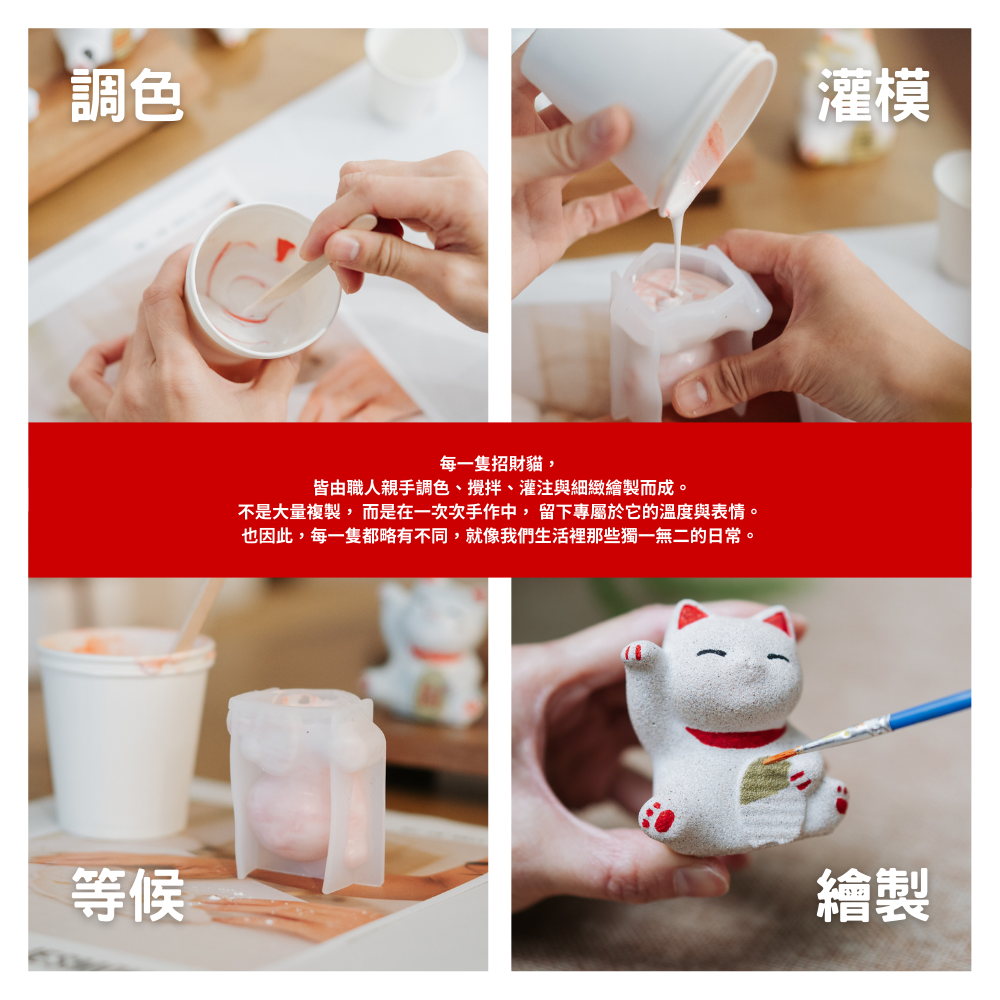 調色

灌模

每一隻招財貓，
皆由職人親手調色、攪拌、灌注與細緻繪製而成。
不是大量複製， 而是在一次次手作中， 留下專屬於它的溫度與表情。
也因此，每一隻都略有不同，就像我們生活裡那些獨一無二的日常。

等候

繪製