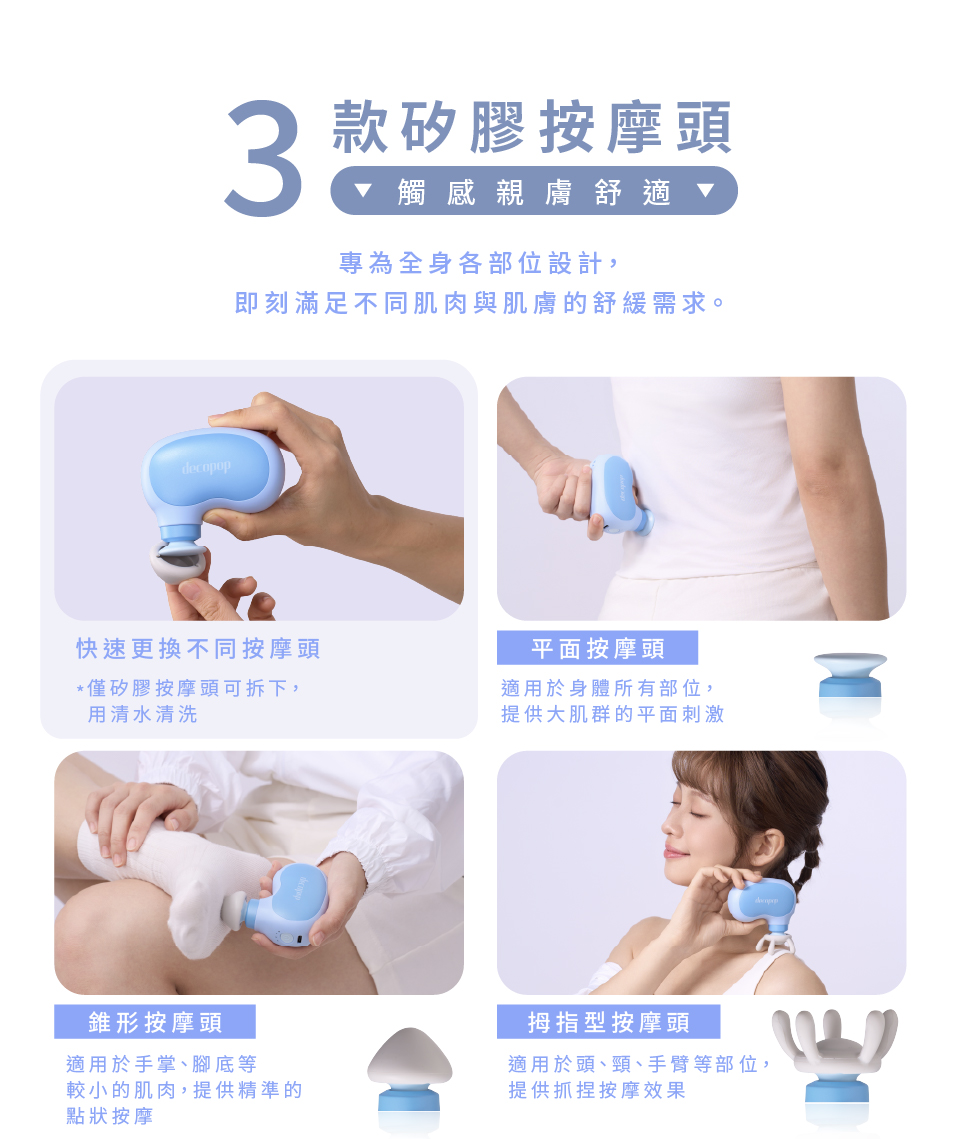 3 款矽膠按摩頭

▼ 觸感親膚舒適 ▼

專為全身各部位設計，
即刻滿足不同肌肉與肌膚的舒緩需求。

decopop

快速更換不同按摩頭

*僅矽膠按摩頭可拆下，
用清水清洗

decopop

平面按摩頭

適用於身體所有部位，
提供大肌群的平面刺激

decopop

錐形按摩頭

適用於手掌、腳底等
較小的肌肉，提供精準的
點狀按摩

decopop

拇指型按摩頭

適用於頭、頸、手臂等部位，
提供抓捏按摩效果