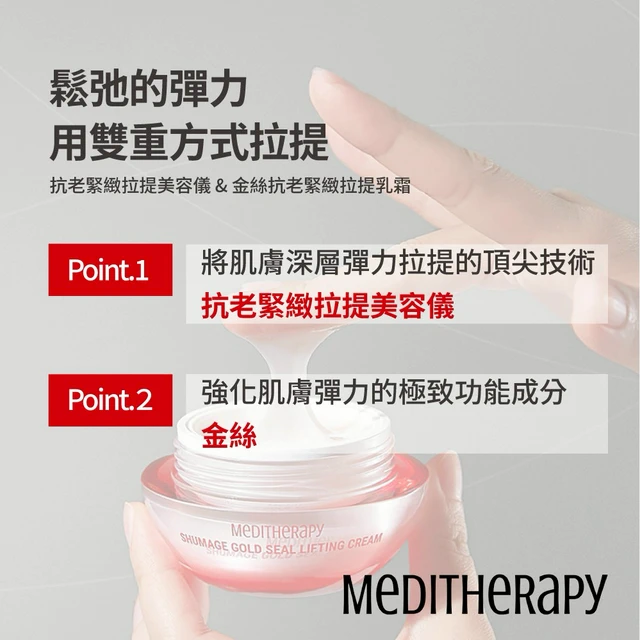 鬆弛的彈力
用雙重方式拉提

抗老緊緻拉提美容儀 & 金絲抗老緊緻拉提乳霜

Point.1

將肌膚深層彈力拉提的頂尖技術
抗老緊緻拉提美容儀

Point.2

強化肌膚彈力的極致功能成分
金絲

MEDITHERAPY
SHUMAGE GOLD SEAL LIFTING CREAM

MEDITHERAPY