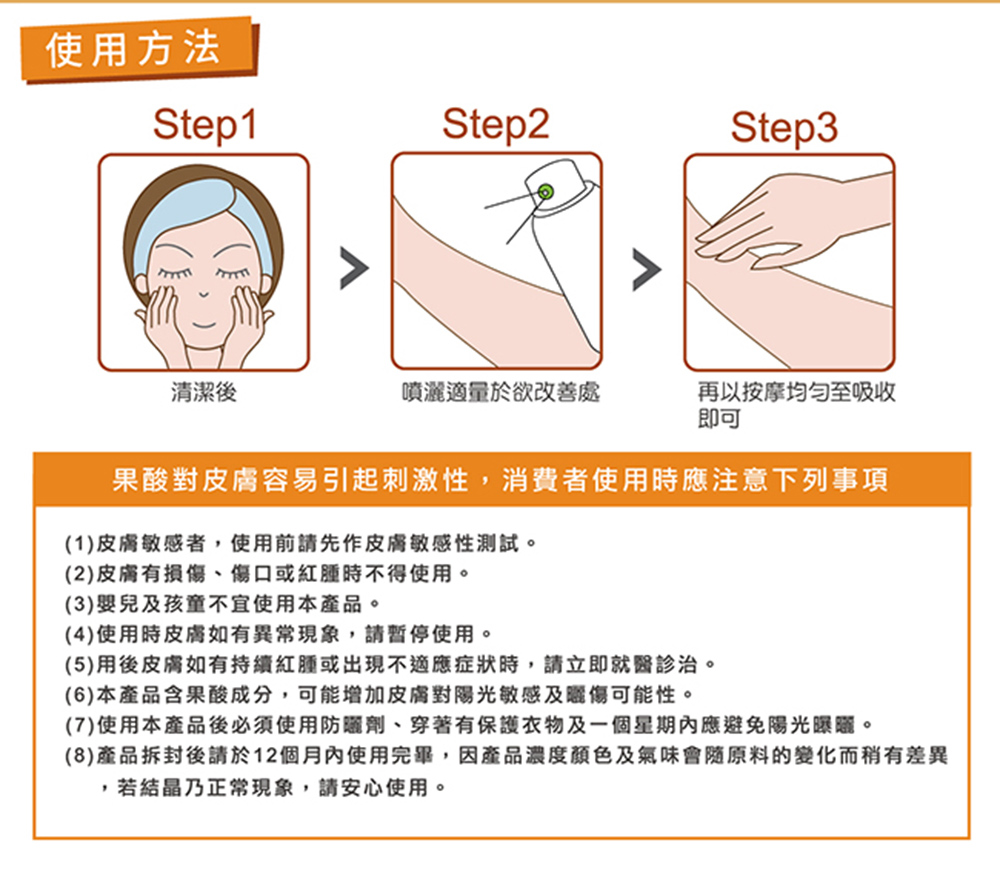 使用方法

Step1

清潔後

Step2

噴灑適量於欲改善處

Step3

再以按摩均勻至吸收即可

果酸對皮膚容易引起刺激性，消費者使用時應注意下列事項

(1)皮膚敏感者，使用前請先作皮膚敏感性測試。
(2)皮膚有損傷、傷口或紅腫時不得使用。
(3)嬰兒及孩童不宜使用本產品。
(4)使用時皮膚如有異常現象，請暫停使用。
(5)用後皮膚如有持續紅腫或出現不適應症狀時，請立即就醫診治。
(6)本產品含果酸成分，可能增加皮膚對陽光敏感及曬傷可能性。
(7)使用本產品後必須使用防曬劑、穿著有保護衣物及一個星期內應避免陽光曝曬。
(8)產品拆封後請於12個月內使用完畢，因產品濃度顏色及氣味會隨原料的變化而稍有差異，若結晶乃正常現象，請安心使用。