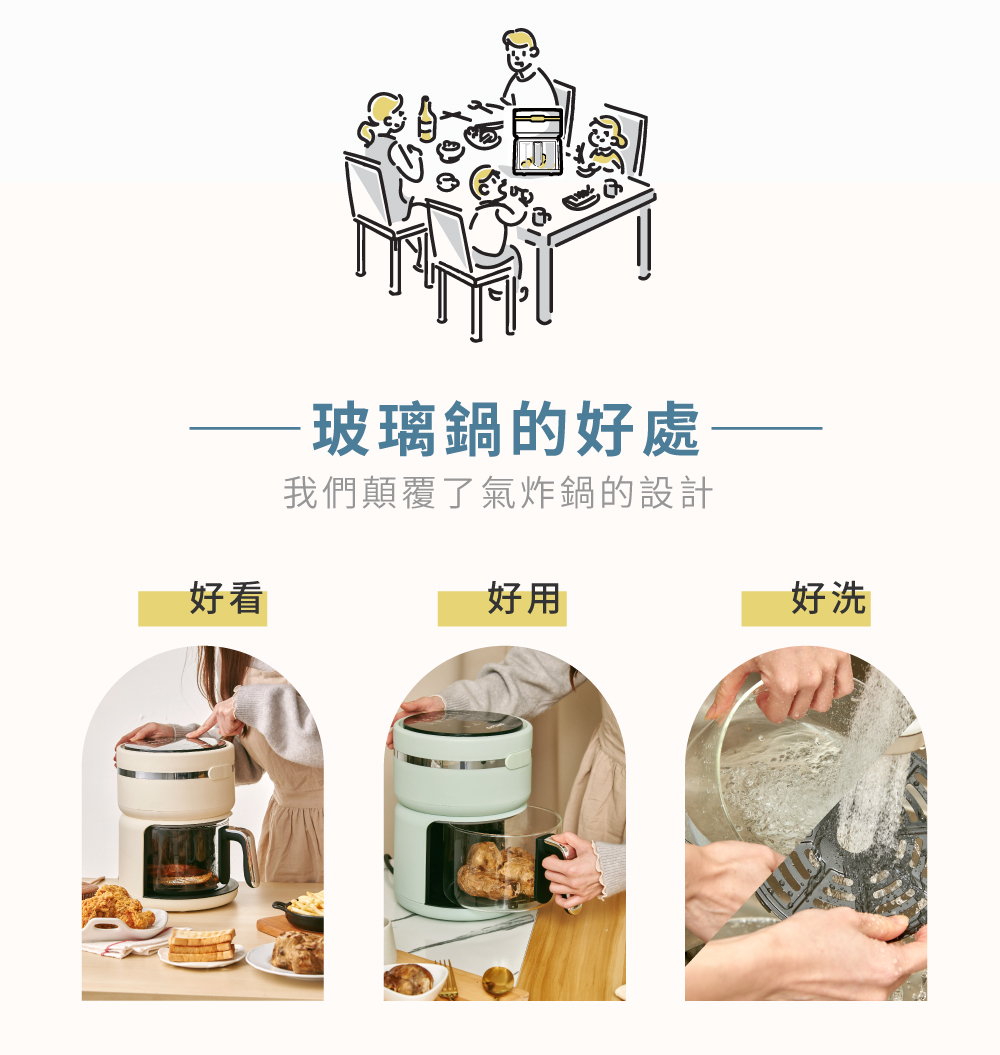 玻璃鍋的好處

我們顛覆了氣炸鍋的設計

好看

好用

好洗