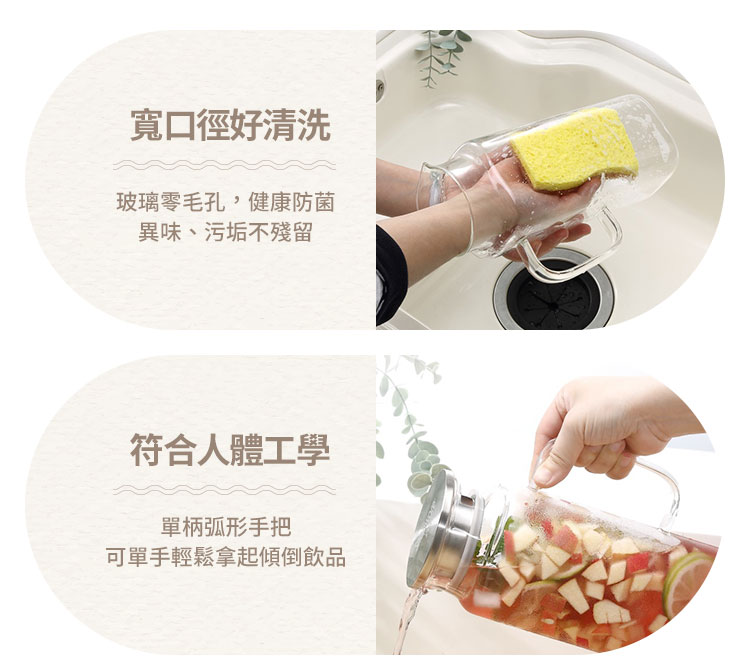 寬口徑好清洗

玻璃零毛孔，健康防菌
異味、污垢不殘留

符合人體工學

單柄弧形手把
可單手輕鬆拿起傾倒飲品