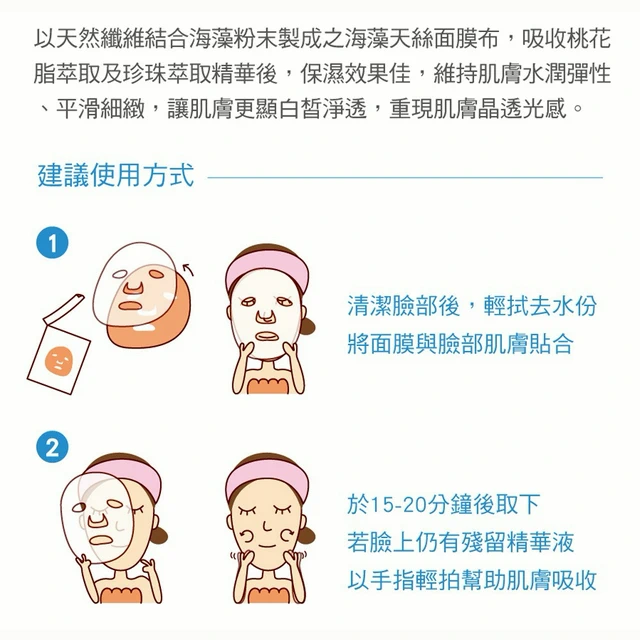 以天然纖維結合海藻粉末製成之海藻天絲面膜布，吸收桃花脂萃取及珍珠萃取精華後，保濕效果佳，維持肌膚水潤彈性、平滑細緻，讓肌膚更顯白皙淨透，重現肌膚晶透光感。

建議使用方式

1

清潔臉部後，輕拭去水份
將面膜與臉部肌膚貼合

2

於15-20分鐘後取下
若臉上仍有殘留精華液
以手指輕拍幫助肌膚吸收