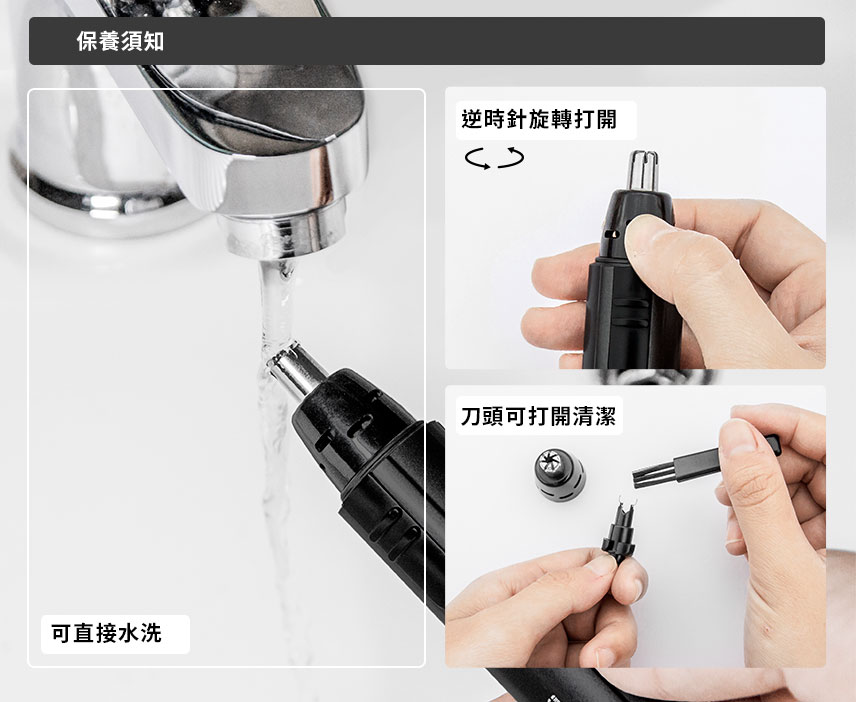 保養須知

可直接水洗

逆時針旋轉打開

刀頭可打開清潔