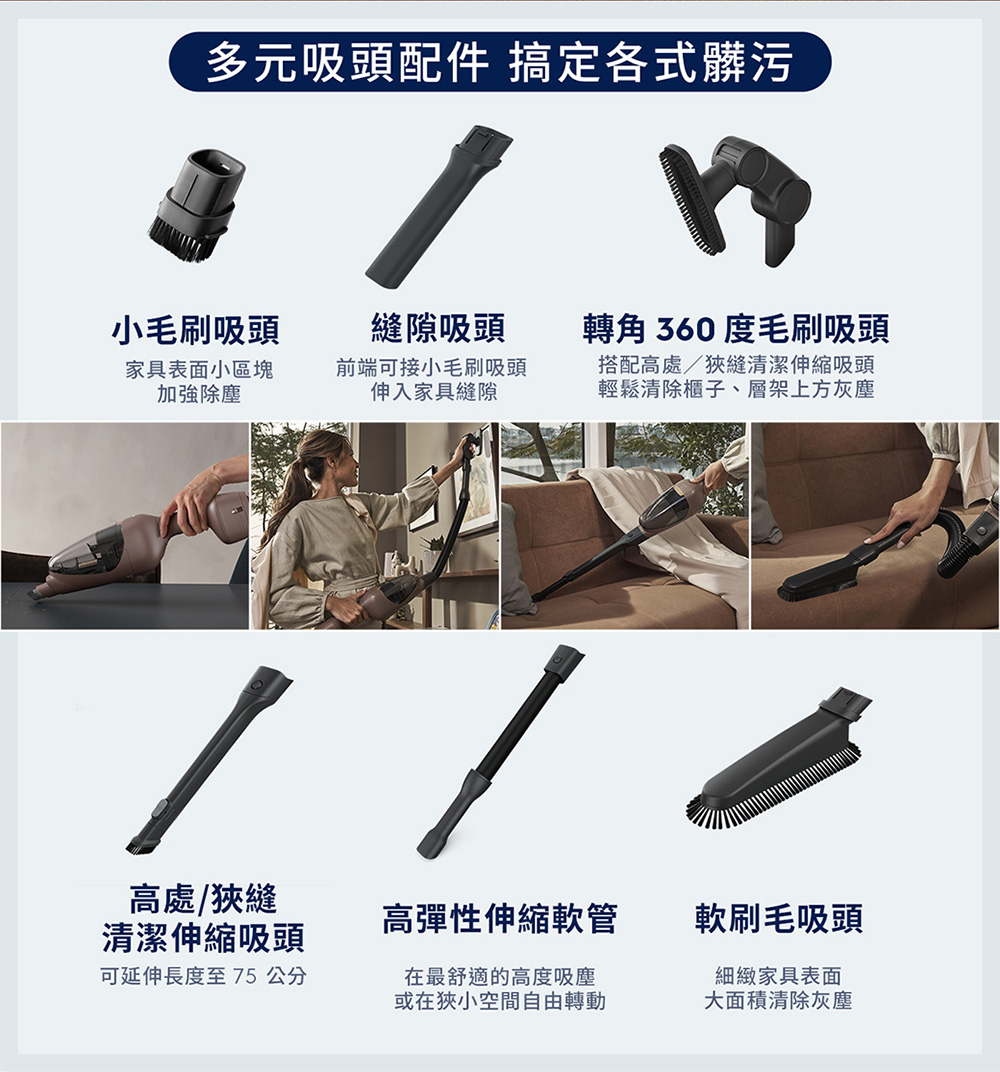 多元吸頭配件 搞定各式髒污

小毛刷吸頭
家具表面小區塊
加強除塵

縫隙吸頭
前端可接小毛刷吸頭
伸入家具縫隙

轉角 360 度毛刷吸頭
搭配高處／狹縫清潔伸縮吸頭
輕鬆清除櫃子、層架上方灰塵

高處/狹縫
清潔伸縮吸頭
可延伸長度至 75 公分

高彈性伸縮軟管
在最舒適的高度吸塵
或在狹小空間自由轉動

軟刷毛吸頭
細緻家具表面
大面積清除灰塵