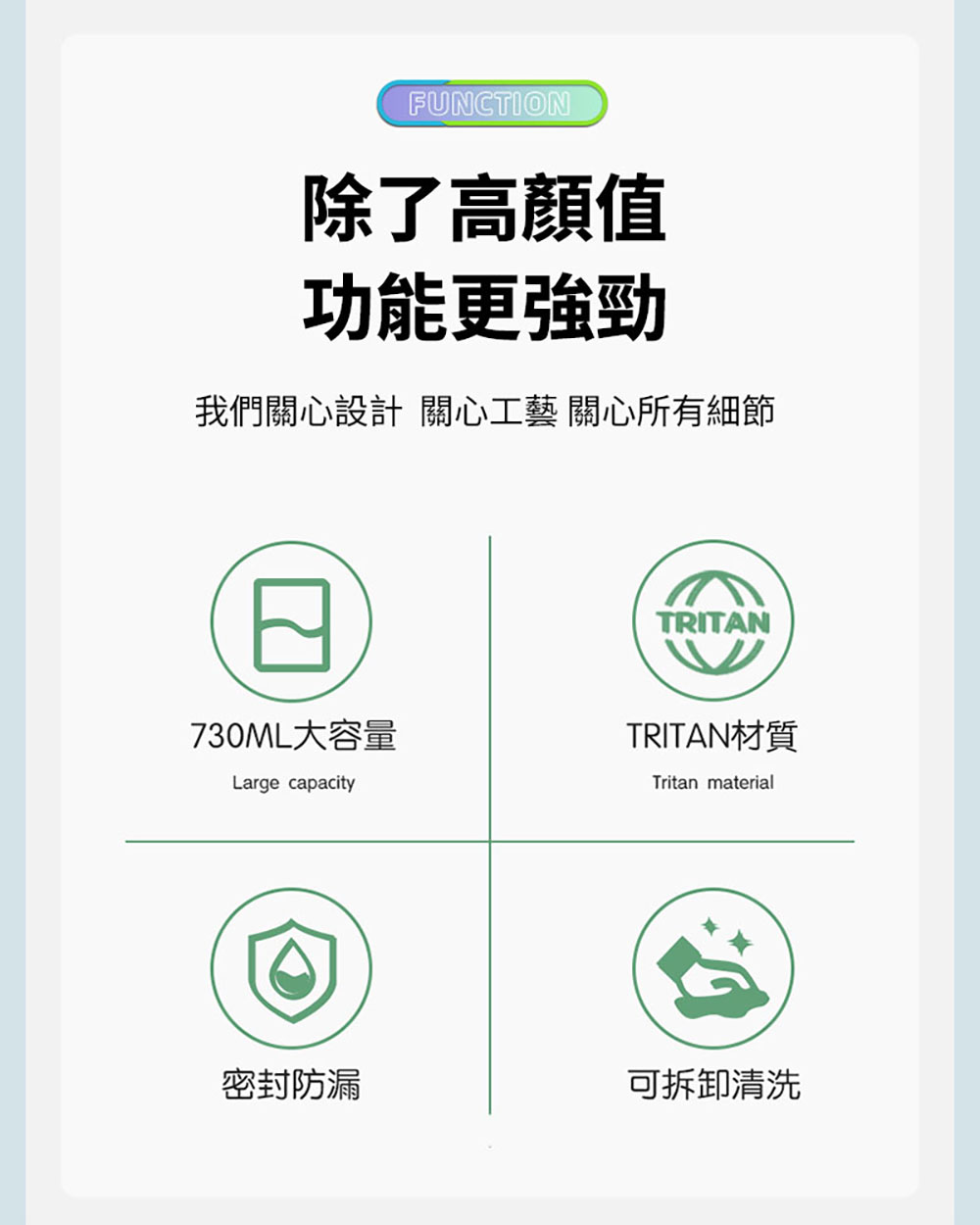 FUNCTION

除了高顏值
功能更強勁

我們關心設計 關心工藝 關心所有細節

730ML大容量

Large capacity

TRITAN

TRITAN材質

Tritan material

密封防漏

可拆卸清洗