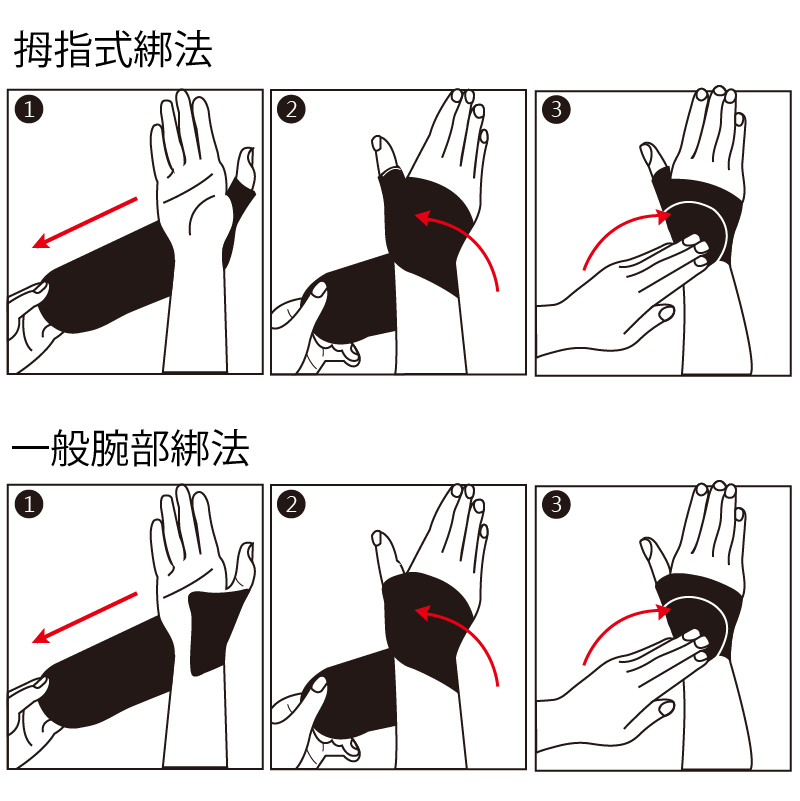 拇指式綁法

1

2

3

一般腕部綁法

1

2

3