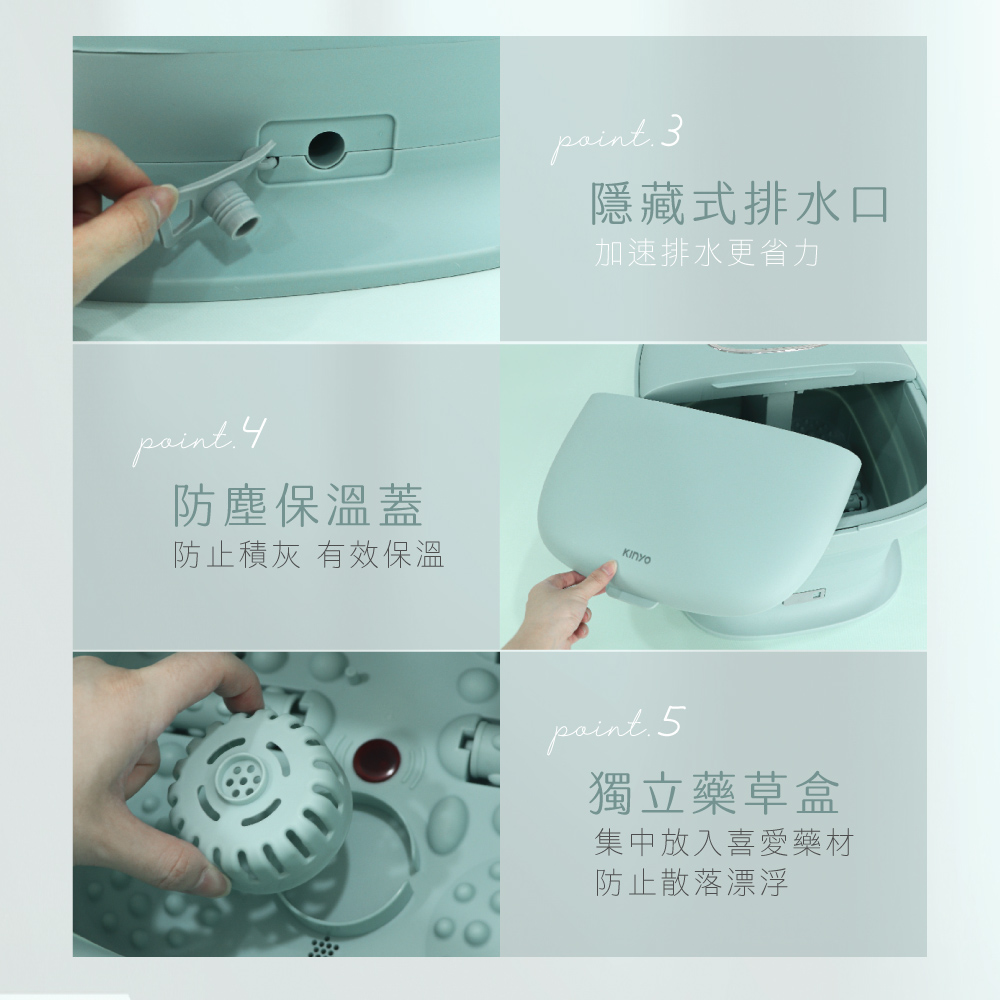 point.3
隱藏式排水口
加速排水更省力

point.4
防塵保溫蓋
防止積灰 有效保溫

KINYO

point.5
獨立藥草盒
集中放入喜愛藥材
防止散落漂浮