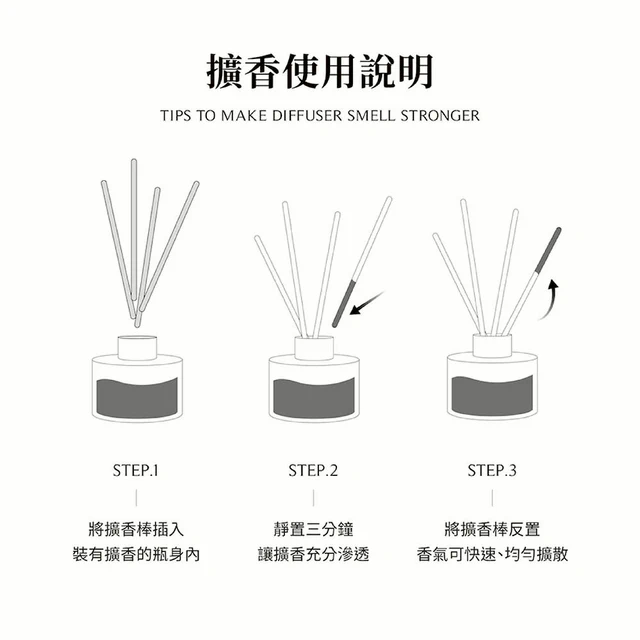 擴香使用說明

TIPS TO MAKE DIFFUSER SMELL STRONGER

STEP.1

將擴香棒插入
裝有擴香的瓶身內

STEP.2

靜置三分鐘
讓擴香充分滲透

STEP.3

將擴香棒反置
香氣可快速、均勻擴散