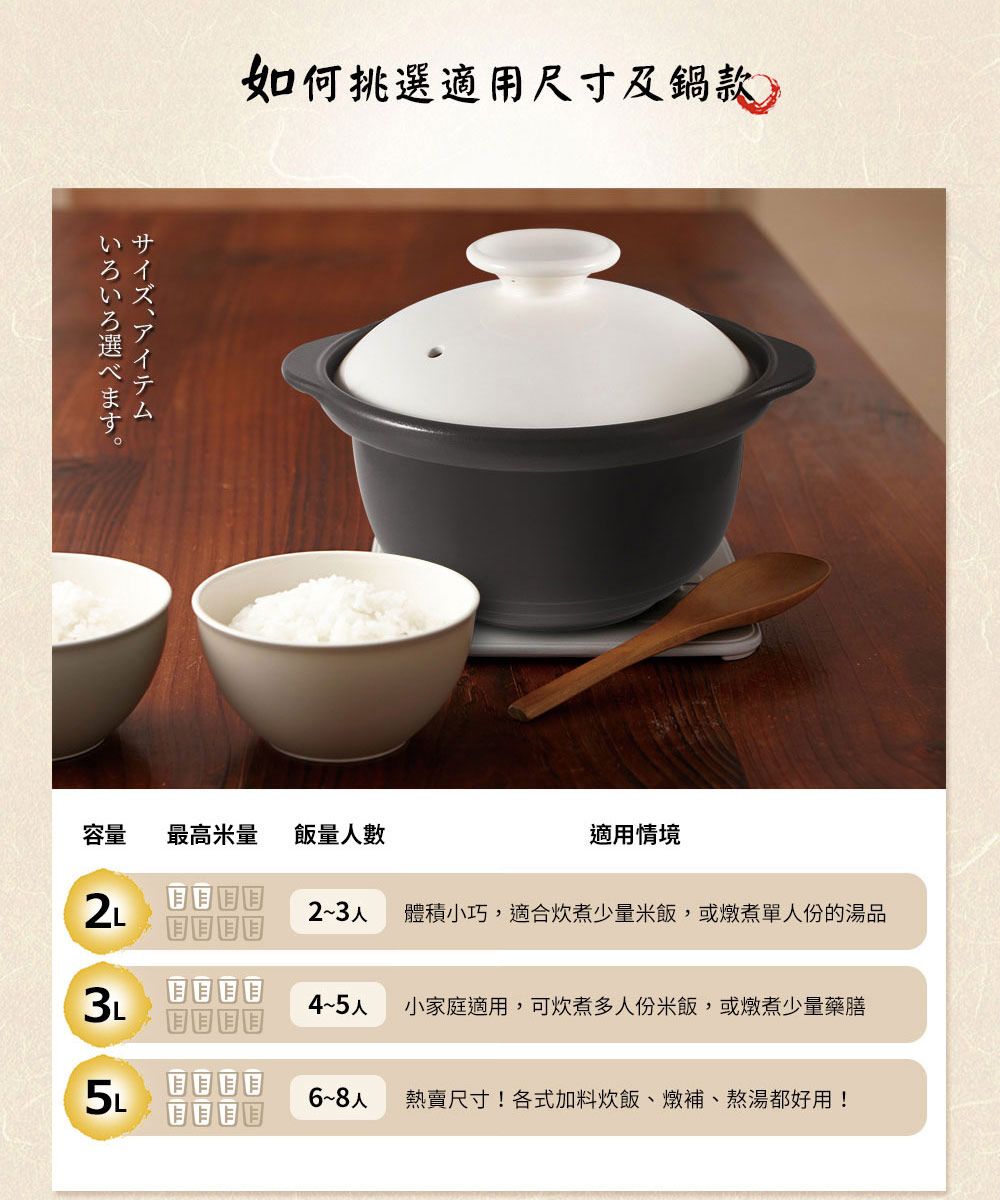 如何挑選適用尺寸及鍋款

サイズ、アイテム
いろいろ選べます。

| 容量 | 最高米量 | 飯量人數 | 適用情境 |
|---|---|---|---|
| 2L | | 2~3人 | 體積小巧，適合炊煮少量米飯，或燉煮單人份的湯品 |
| 3L | | 4~5人 | 小家庭適用，可炊煮多人份米飯，或燉煮少量藥膳 |
| 5L | | 6~8人 | 熱賣尺寸！各式加料炊飯、燉補、熬湯都好用！ |