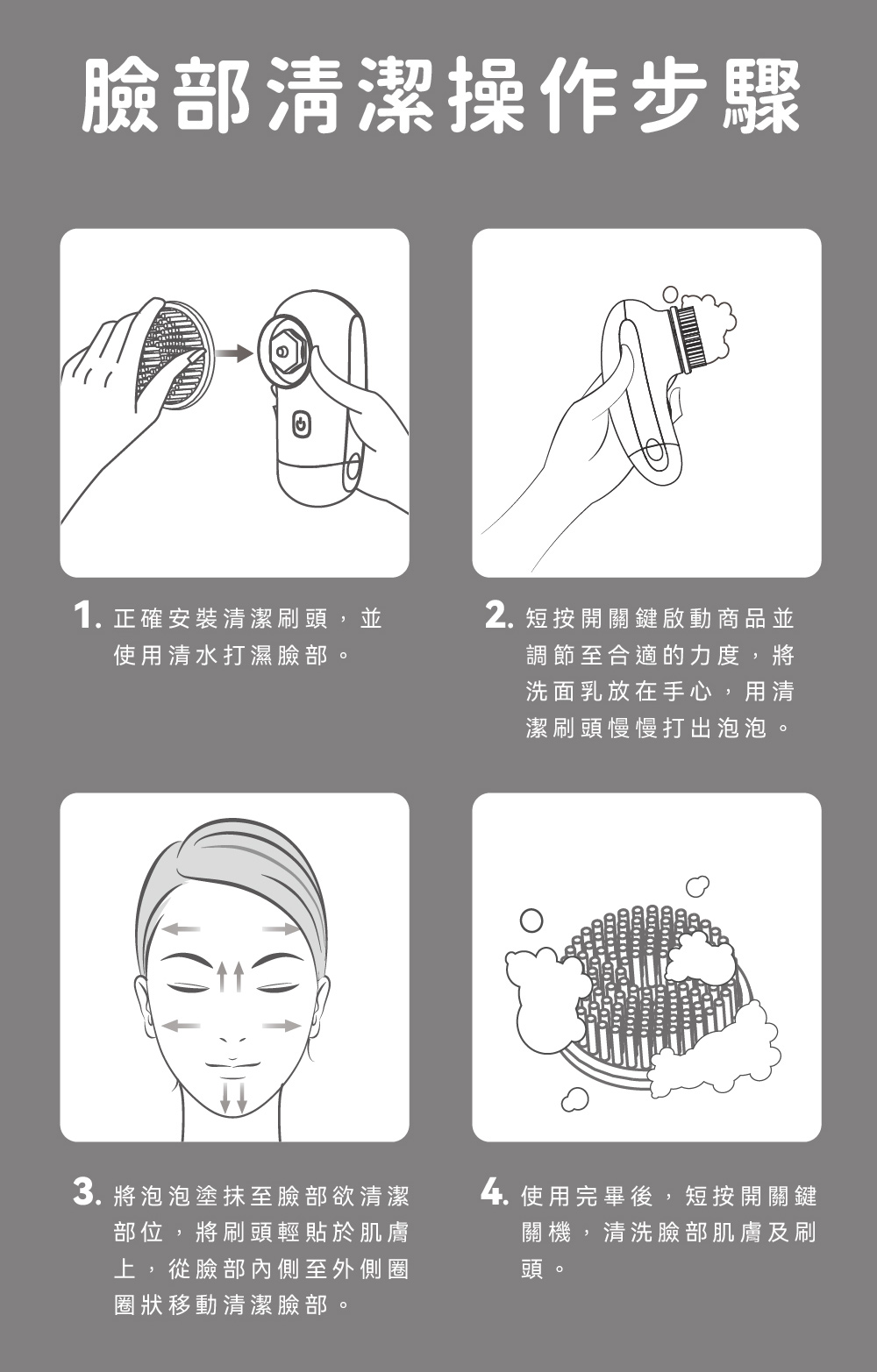 臉部清潔操作步驟

1. 正確安裝清潔刷頭，並使用清水打濕臉部。

2. 短按開關鍵啟動商品並調節至合適的力度，將洗面乳放在手心，用清潔刷頭慢慢打出泡泡。

3. 將泡泡塗抹至臉部欲清潔部位，將刷頭輕貼於肌膚上，從臉部內側至外側圈圈狀移動清潔臉部。

4. 使用完畢後，短按開關鍵關機，清洗臉部肌膚及刷頭。