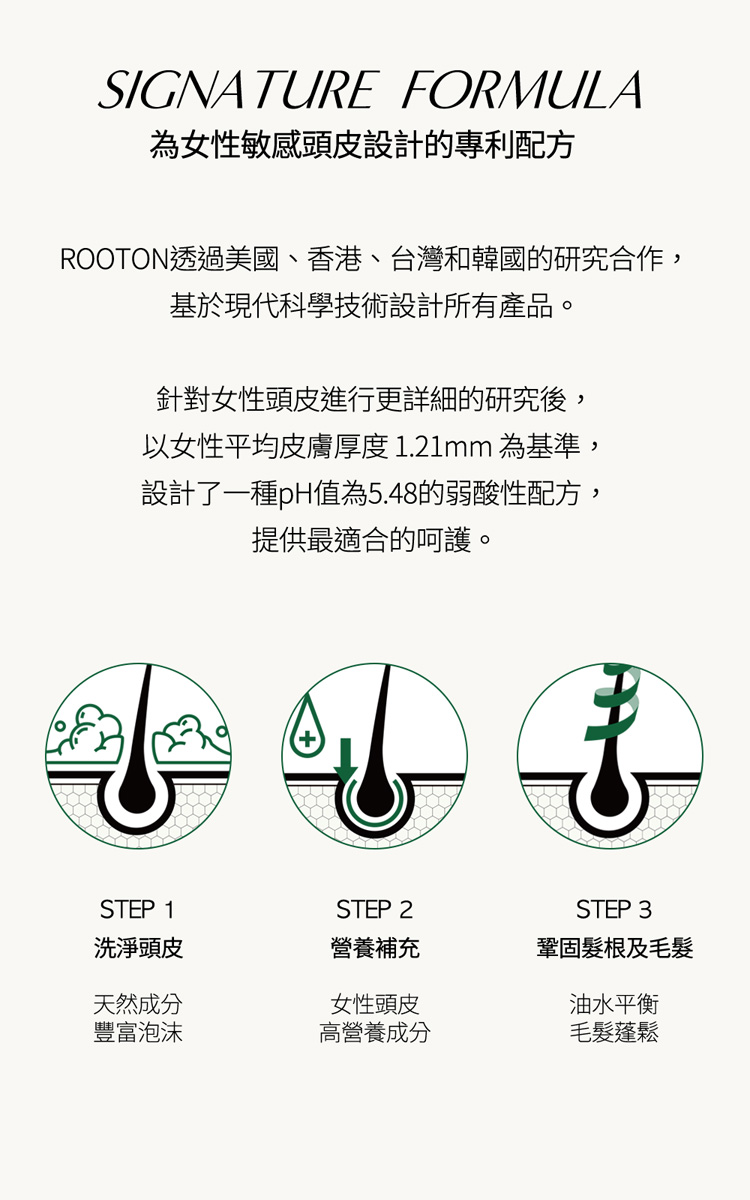 SIGNATURE FORMULA
為女性敏感頭皮設計的專利配方

ROOTON透過美國、香港、台灣和韓國的研究合作，基於現代科學技術設計所有產品。

針對女性頭皮進行更詳細的研究後，以女性平均皮膚厚度 1.21mm 為基準，設計了一種pH值為5.48的弱酸性配方，提供最適合的呵護。

STEP 1
洗淨頭皮

天然成分
豐富泡沫

STEP 2
營養補充

女性頭皮
高營養成分

STEP 3
鞏固髮根及毛髮

油水平衡
毛髮蓬鬆