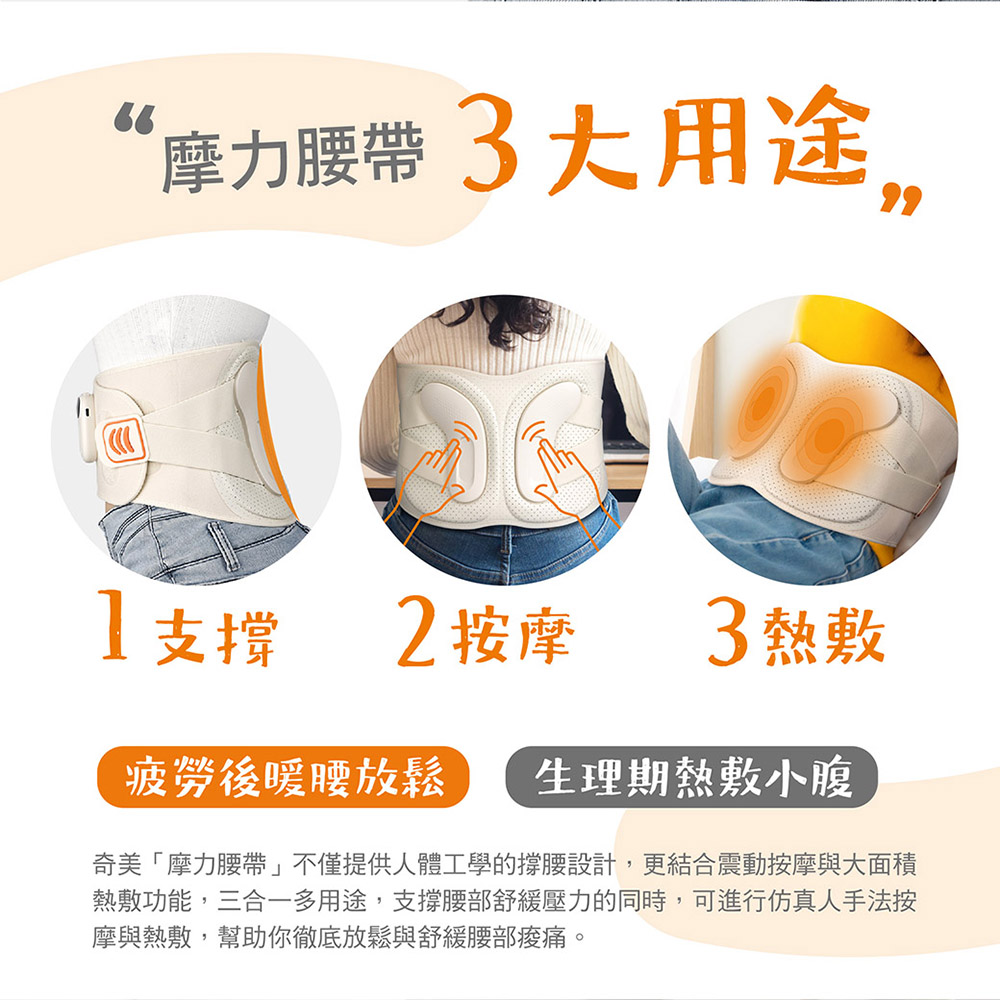 “摩力腰帶 3大用途”

1 支撐　2 按摩　3 熱敷

疲勞後暖腰放鬆　生理期熱敷小腹

奇美「摩力腰帶」不僅提供人體工學的撐腰設計，更結合震動按摩與大面積熱敷功能，三合一多用途，支撐腰部舒緩壓力的同時，可進行仿真人手法按摩與熱敷，幫助你徹底放鬆與舒緩腰部痠痛。