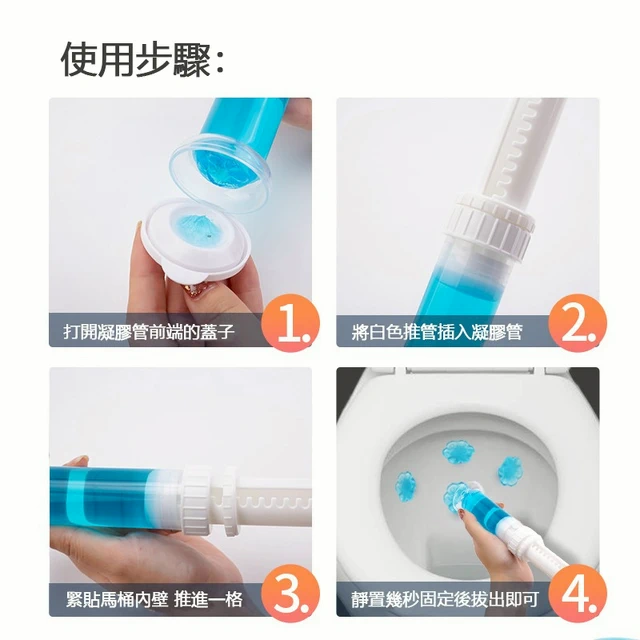 使用步驟:

打開凝膠管前端的蓋子 1.

將白色推管插入凝膠管 2.

緊貼馬桶內壁 推進一格 3.

靜置幾秒固定後拔出即可 4.