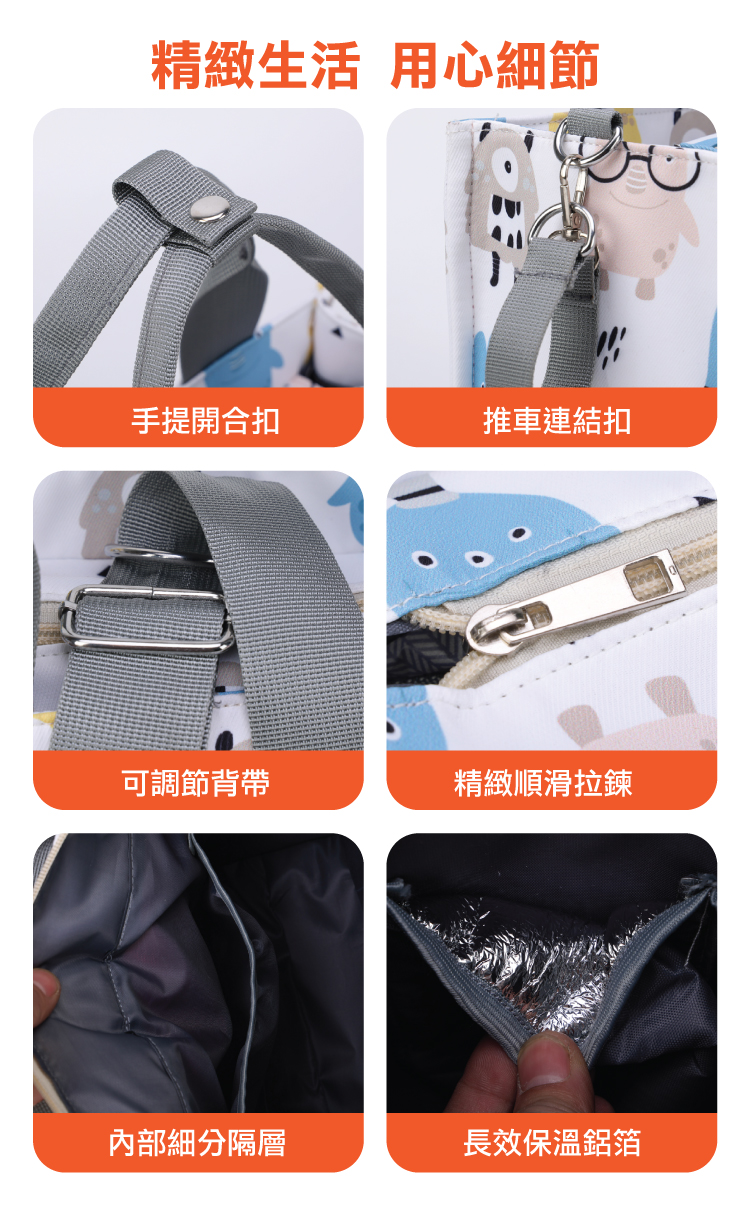 精緻生活 用心細節

手提開合扣

推車連結扣

可調節背帶

精緻順滑拉鍊

內部細分隔層

長效保溫鋁箔