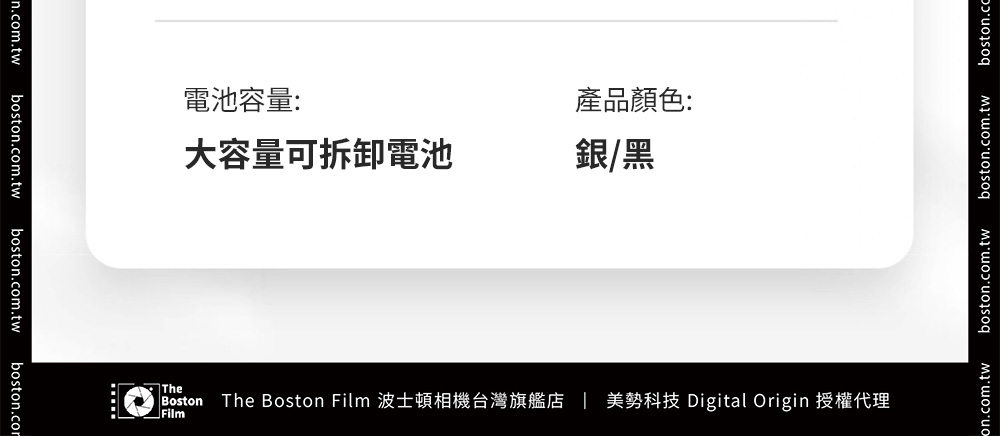 電池容量:
大容量可拆卸電池

產品顏色:
銀/黑

The Boston Film

The Boston Film 波士頓相機台灣旗艦店 | 美勢科技 Digital Origin 授權代理

boston.com.tw