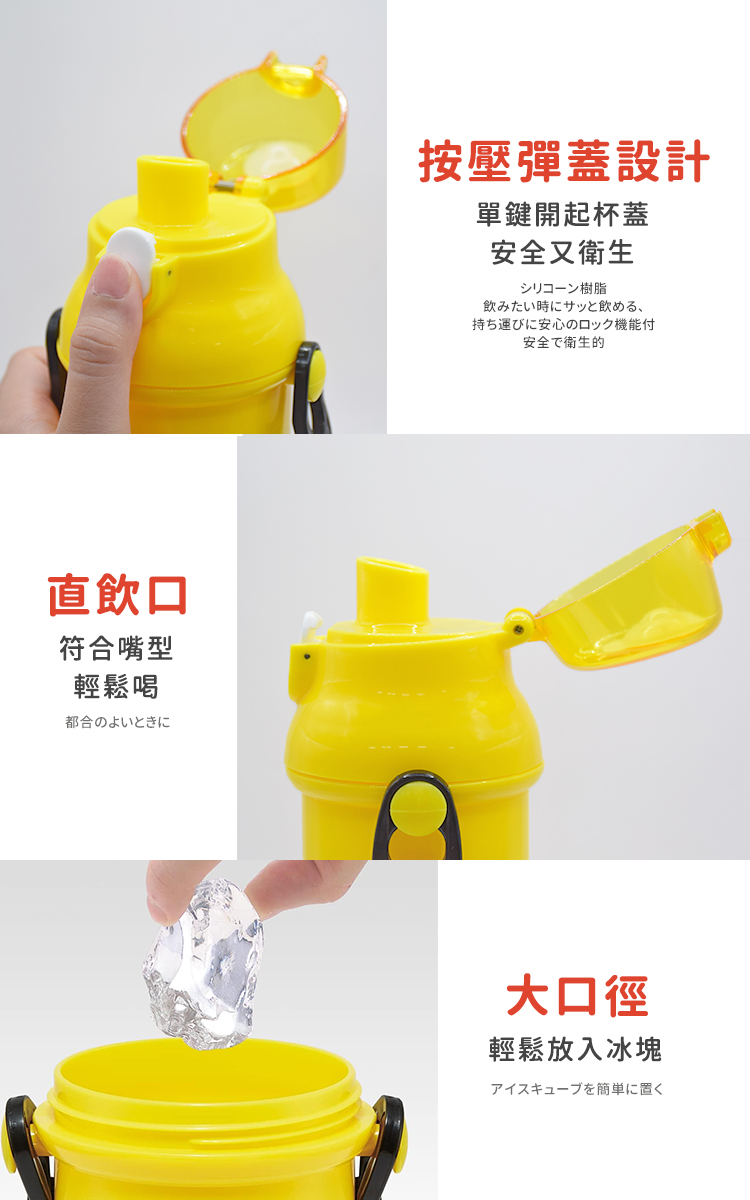 按壓彈蓋設計

單鍵開起杯蓋
安全又衛生

シリコーン樹脂
飲みたい時にサッと飲める、
持ち運びに安心のロック機能付
安全で衛生的

直飲口

符合嘴型
輕鬆喝

都合のよいときに

大口徑

輕鬆放入冰塊

アイスキューブを簡単に置く