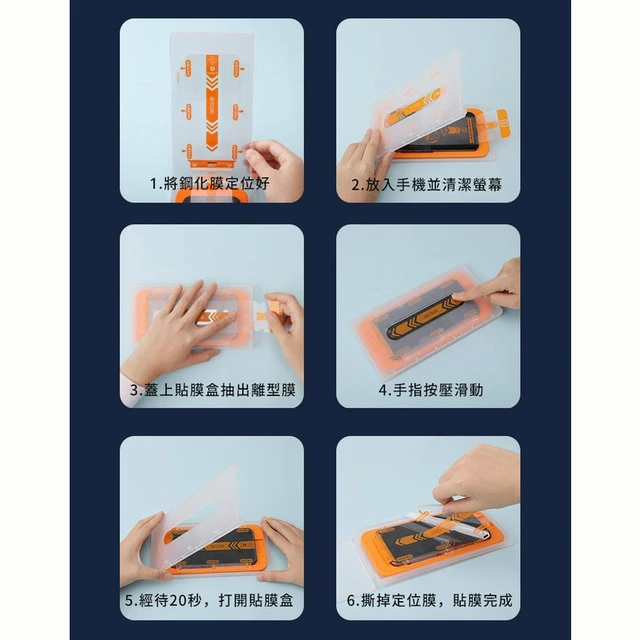 1.將鋼化膜定位好

2.放入手機並清潔螢幕

3.蓋上貼膜盒抽出離型膜

4.手指按壓滑動

5.經待20秒，打開貼膜盒

6.撕掉定位膜，貼膜完成