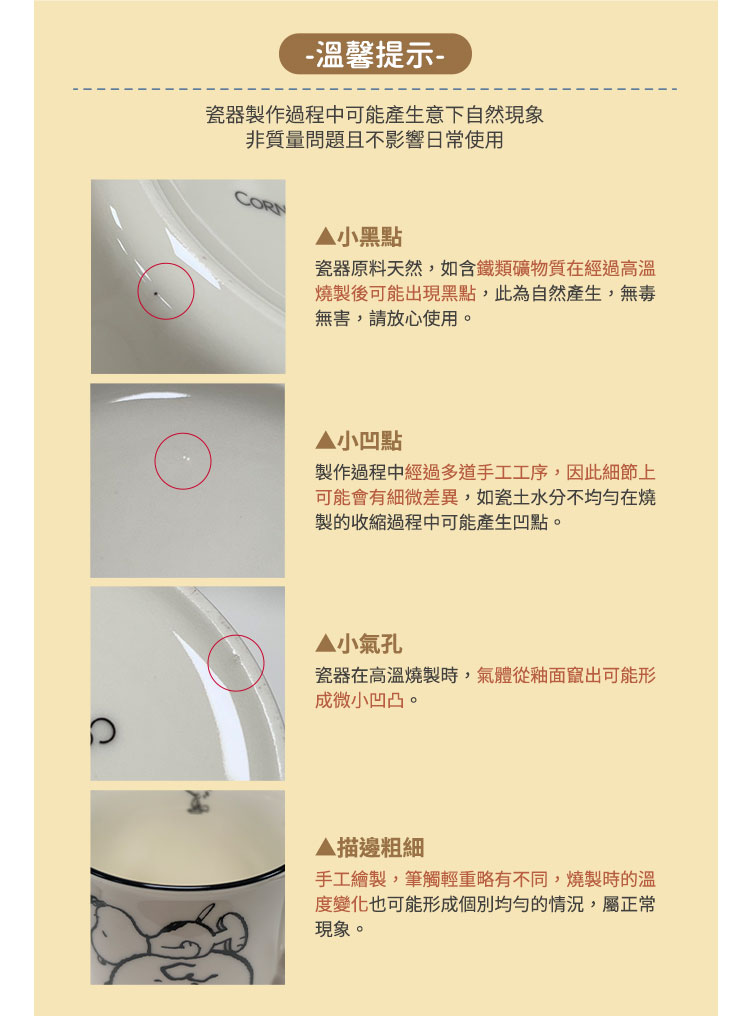 -溫馨提示-

瓷器製作過程中可能產生意下自然現象
非質量問題且不影響日常使用

CORN

▲小黑點
瓷器原料天然，如含鐵類礦物質在經過高溫燒製後可能出現黑點，此為自然產生，無毒無害，請放心使用。

▲小凹點
製作過程中經過多道手工工序，因此細節上可能會有細微差異，如瓷土水分不均勻在燒製的收縮過程中可能產生凹點。

▲小氣孔
瓷器在高溫燒製時，氣體從釉面竄出可能形成微小凹凸。

▲描邊粗細
手工繪製，筆觸輕重略有不同，燒製時的溫度變化也可能形成個別均勻的情況，屬正常現象。