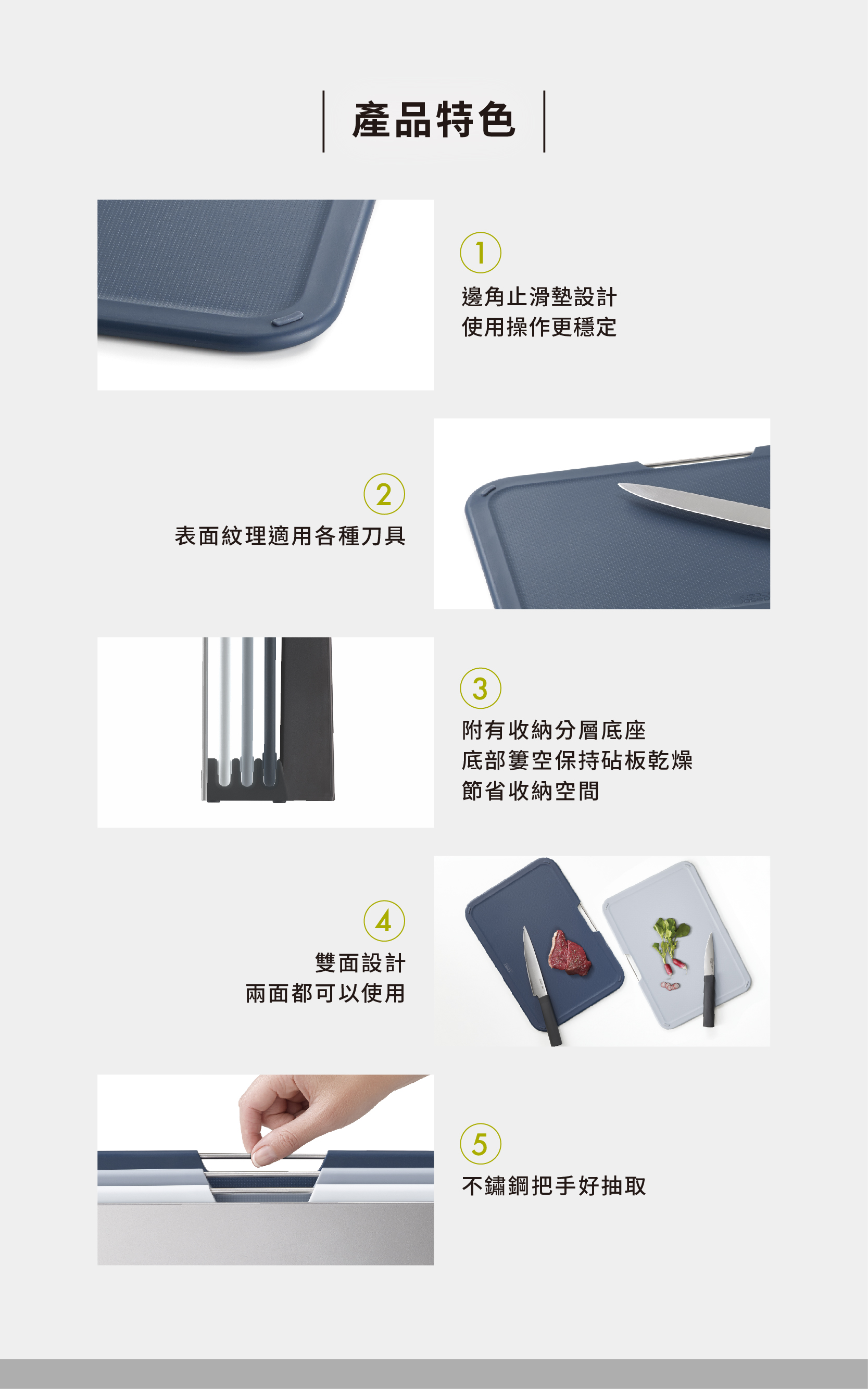 產品特色

1
邊角止滑墊設計
使用操作更穩定

2
表面紋理適用各種刀具

3
附有收納分層底座
底部簍空保持砧板乾燥
節省收納空間

4
雙面設計
兩面都可以使用

5
不鏽鋼把手好抽取