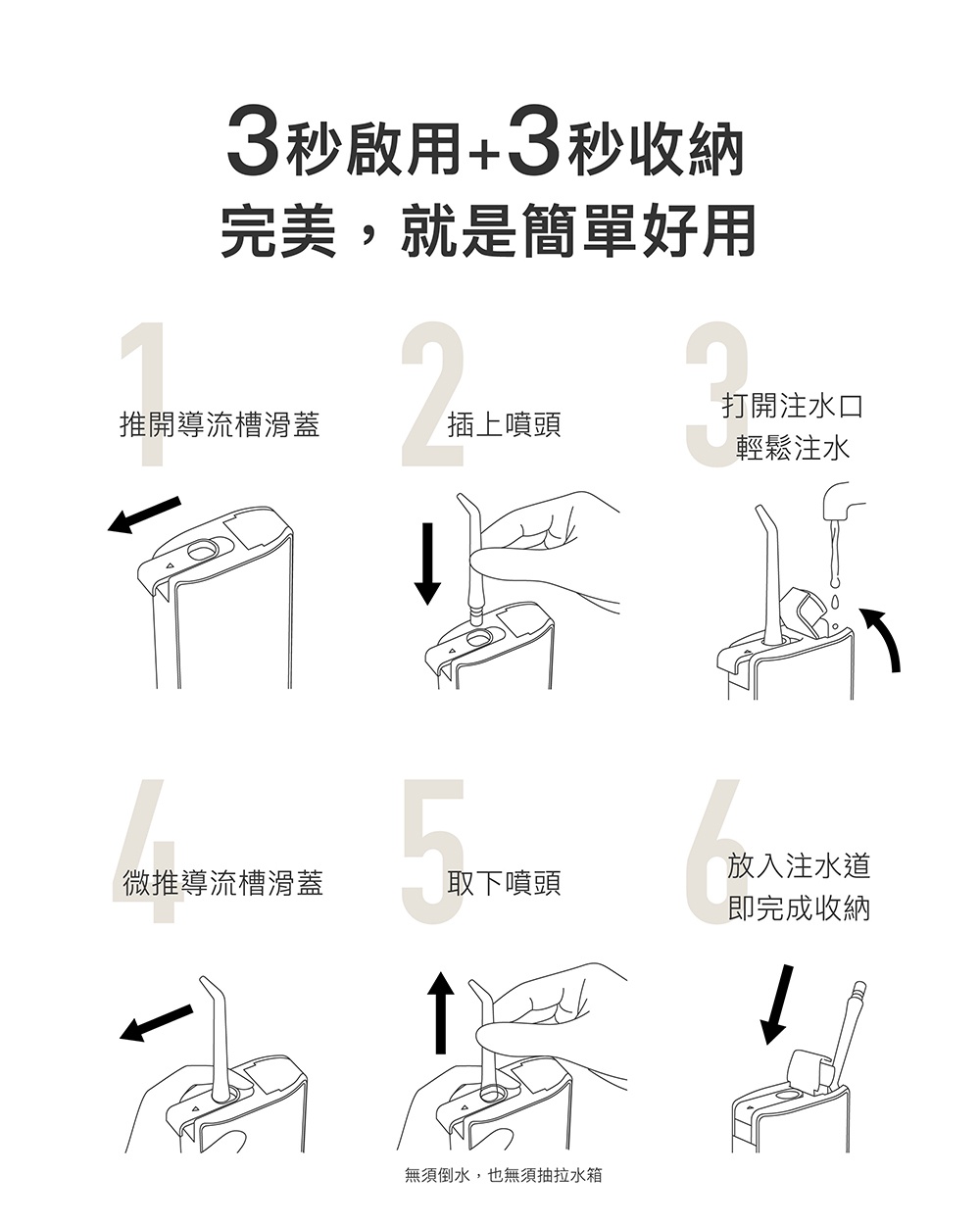 3秒啟用+3秒收納
完美，就是簡單好用

1
推開導流槽滑蓋

2
插上噴頭

3
打開注水口
輕鬆注水

4
微推導流槽滑蓋

5
取下噴頭

6
放入注水道
即完成收納

無須倒水，也無須抽拉水箱