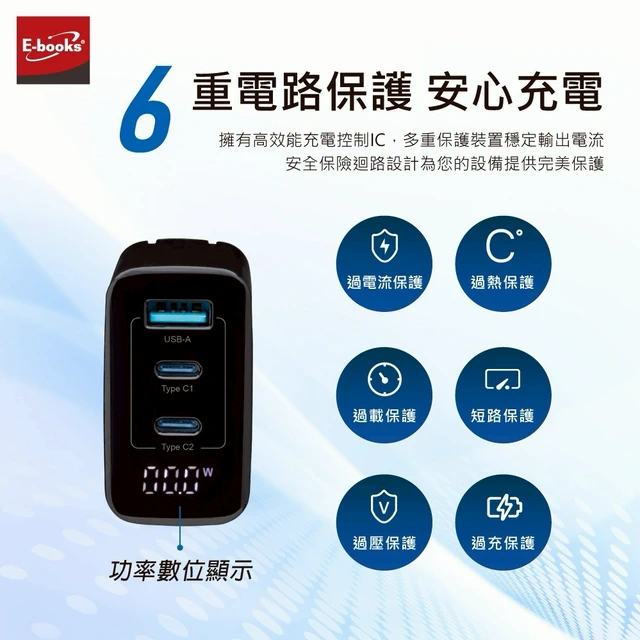 E-books®

6 重電路保護 安心充電

擁有高效能充電控制IC，多重保護裝置穩定輸出電流
安全保險迴路設計為您的設備提供完美保護

USB-A

Type C1

Type C2

00.0 W

功率數位顯示

過電流保護

C°

過熱保護

過載保護

短路保護

V

過壓保護

過充保護