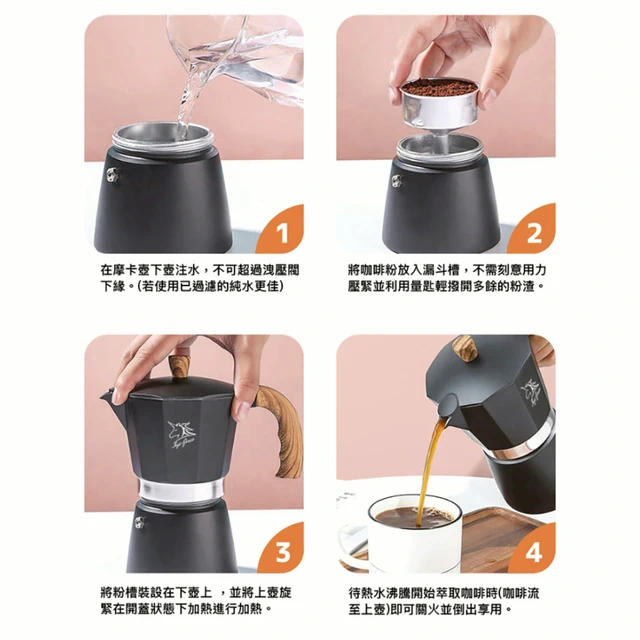 1

在摩卡壺下壺注水，不可超過洩壓閥下緣。(若使用已過濾的純水更佳)

2

將咖啡粉放入漏斗槽，不需刻意用力壓緊並利用量匙輕撥開多餘的粉渣。

3

將粉槽裝設在下壺上 ，並將上壺旋緊在開蓋狀態下加熱進行加熱。

4

待熱水沸騰開始萃取咖啡時(咖啡流至上壺)即可關火並倒出享用。