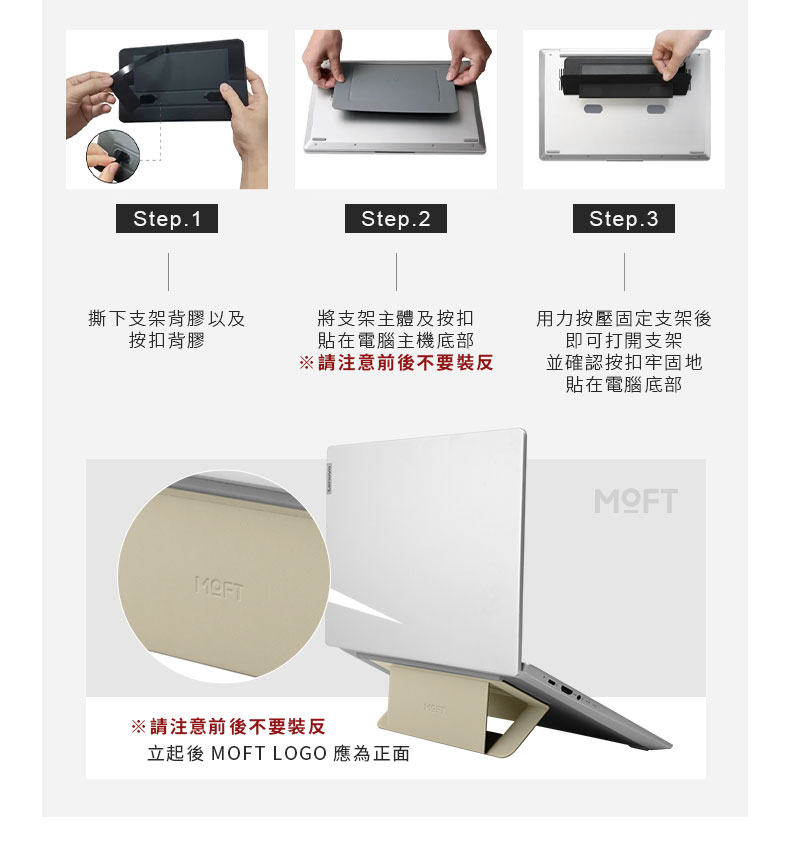 Step.1

撕下支架背膠以及
按扣背膠

Step.2

將支架主體及按扣
貼在電腦主機底部
※請注意前後不要裝反

Step.3

用力按壓固定支架後
即可打開支架
並確認按扣牢固地
貼在電腦底部

MOFT

MOFT

MOFT

※請注意前後不要裝反
立起後 MOFT LOGO 應為正面