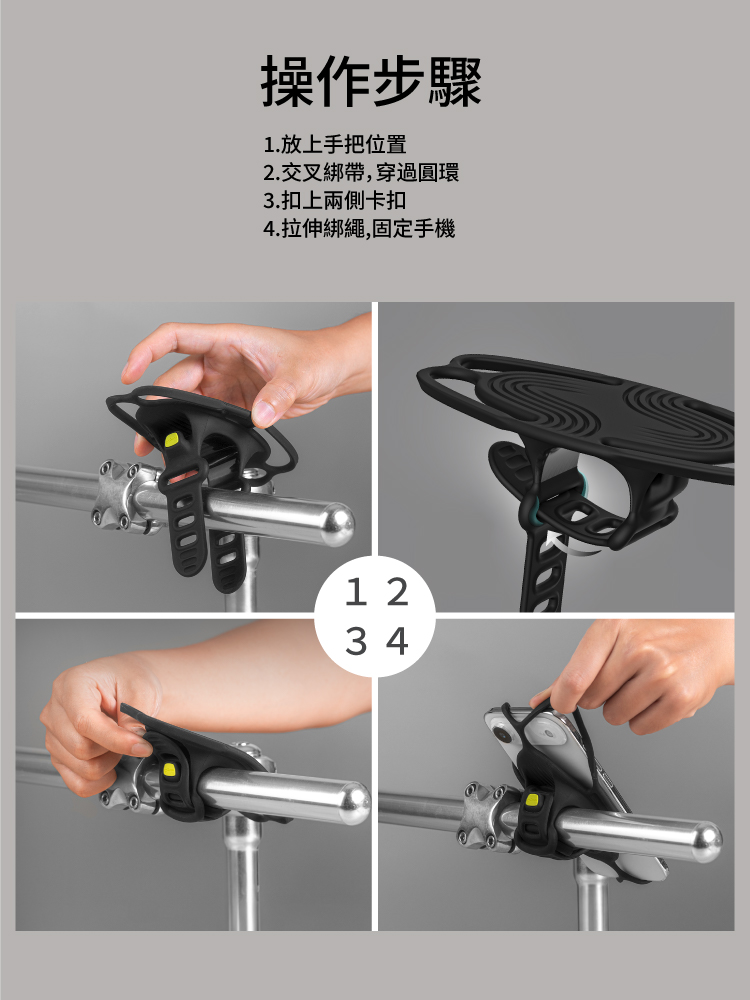 操作步驟

1.放上手把位置
2.交叉綁帶，穿過圓環
3.扣上兩側卡扣
4.拉伸綁繩,固定手機

1 2
3 4