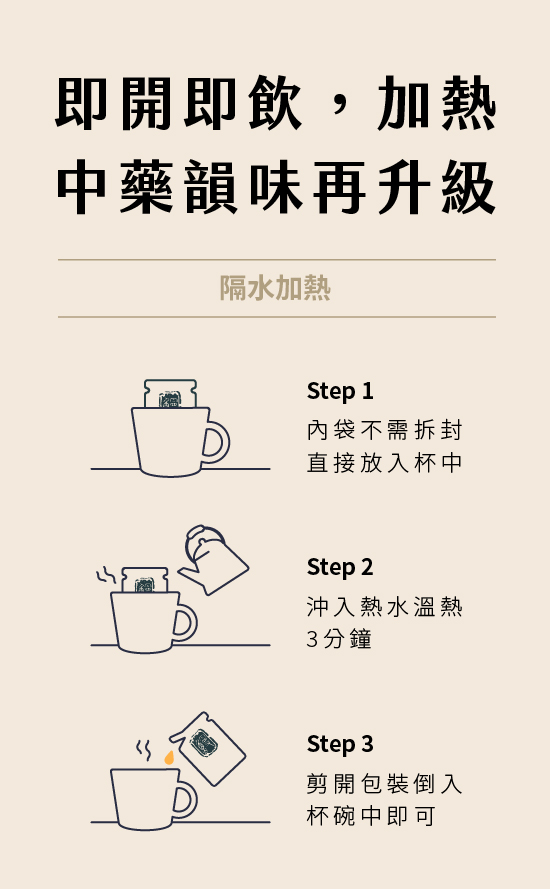 即開即飲，加熱
中藥韻味再升級

隔水加熱

Step 1
內袋不需拆封
直接放入杯中

Step 2
沖入熱水溫熱
3分鐘

Step 3
剪開包裝倒入
杯碗中即可