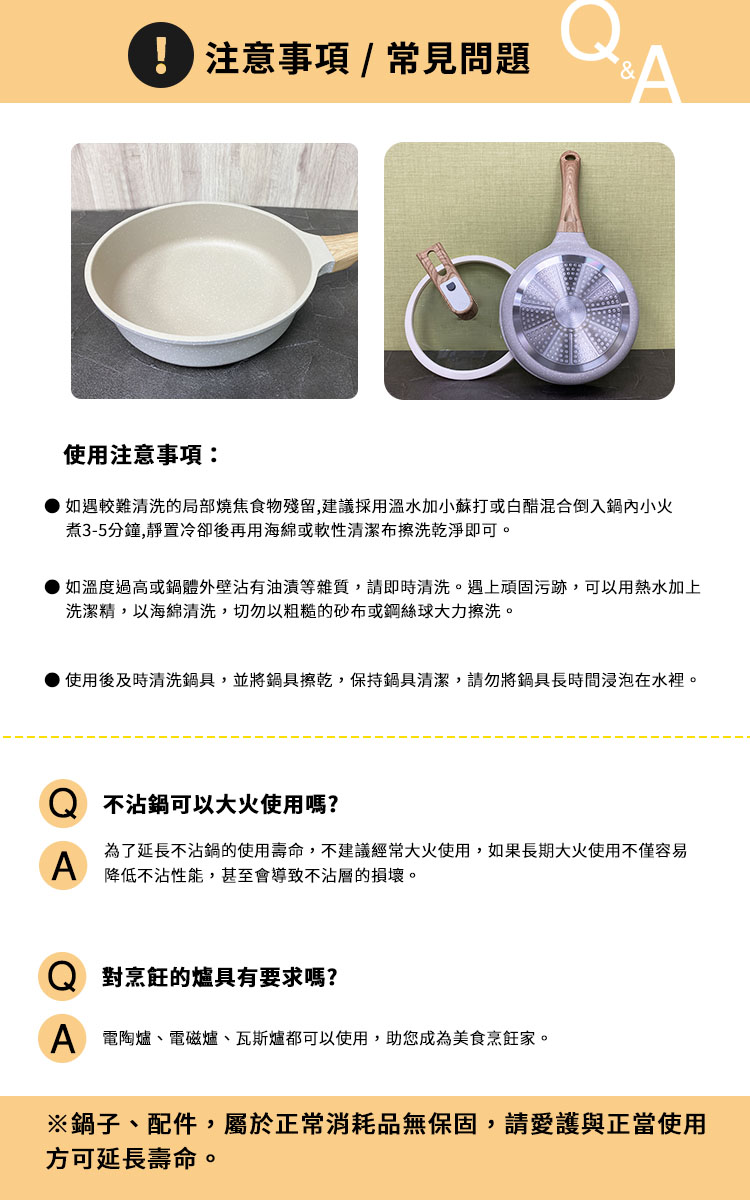 ! 注意事項 / 常見問題

Q&A

使用注意事項：

● 如遇較難清洗的局部燒焦食物殘留,建議採用溫水加小蘇打或白醋混合倒入鍋內小火煮3-5分鐘,靜置冷卻後再用海綿或軟性清潔布擦洗乾淨即可。

● 如溫度過高或鍋體外壁沾有油漬等雜質，請即時清洗。遇上頑固污跡，可以用熱水加上洗潔精，以海綿清洗，切勿以粗糙的砂布或鋼絲球大力擦洗。

● 使用後及時清洗鍋具，並將鍋具擦乾，保持鍋具清潔，請勿將鍋具長時間浸泡在水裡。

Q 不沾鍋可以大火使用嗎?

A 為了延長不沾鍋的使用壽命，不建議經常大火使用，如果長期大火使用不僅容易降低不沾性能，甚至會導致不沾層的損壞。

Q 對烹飪的爐具有要求嗎?

A 電陶爐、電磁爐、瓦斯爐都可以使用，助您成為美食烹飪家。

※鍋子、配件，屬於正常消耗品無保固，請愛護與正當使用方可延長壽命。