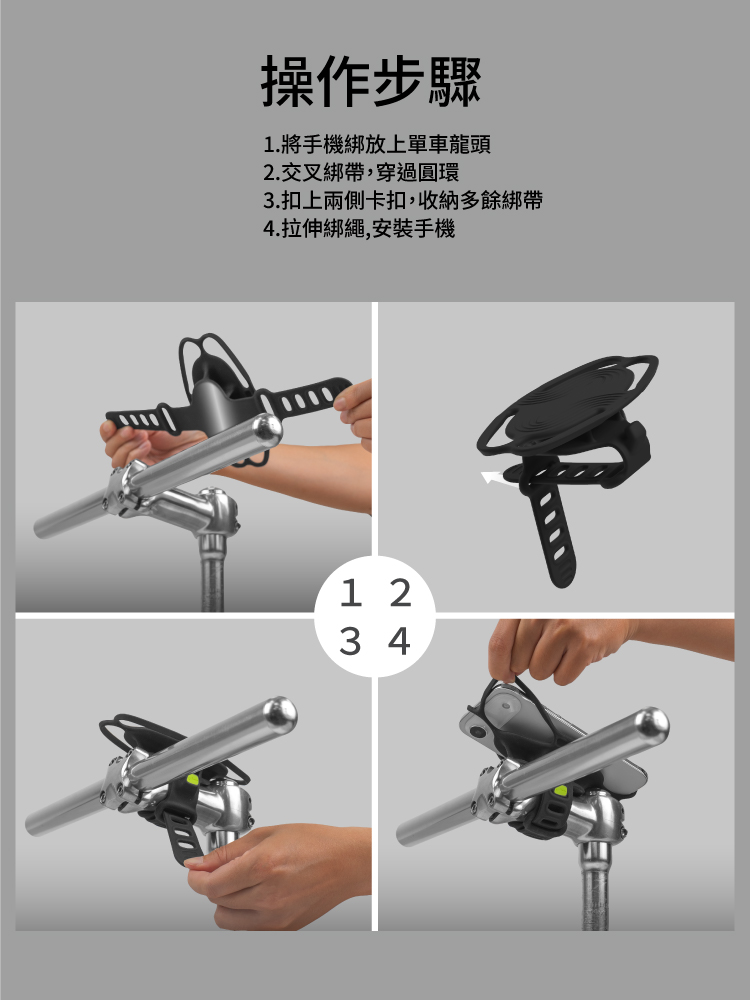 操作步驟

1.將手機綁放上單車龍頭
2.交叉綁帶,穿過圓環
3.扣上兩側卡扣,收納多餘綁帶
4.拉伸綁繩,安裝手機

1 2
3 4