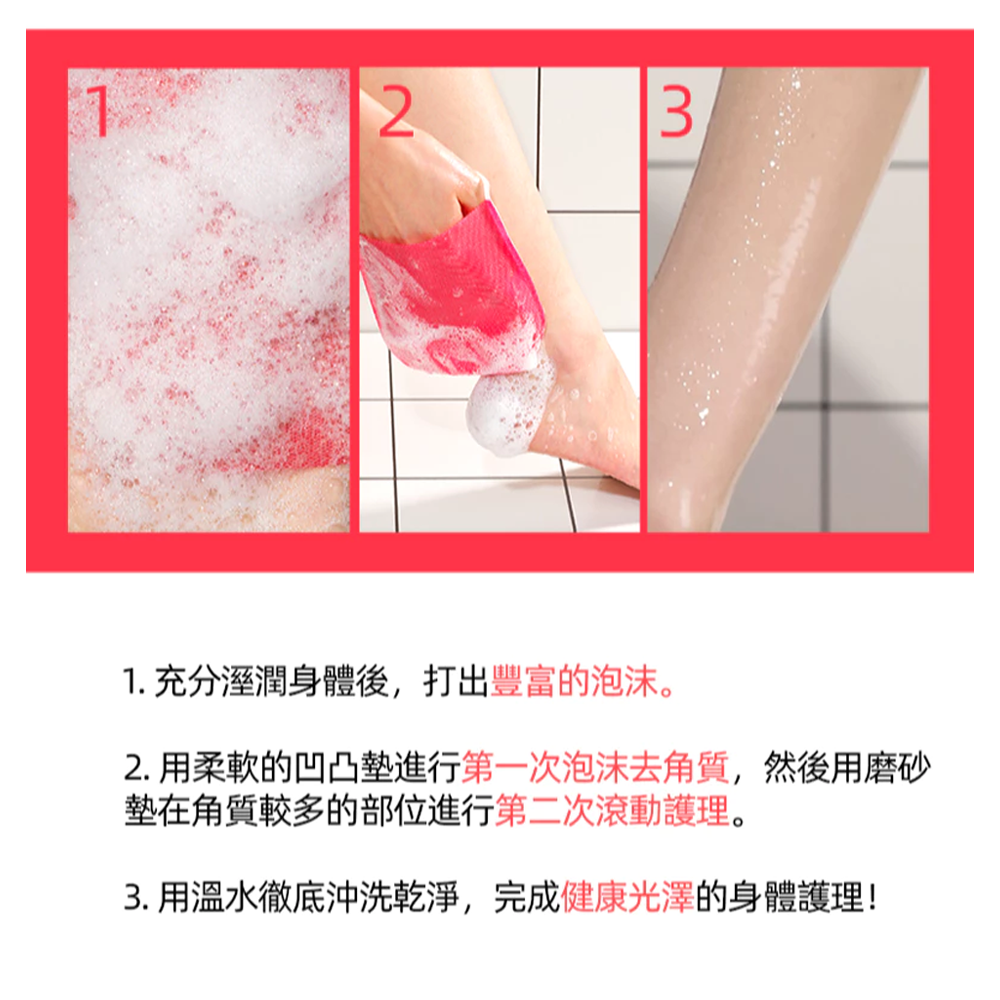 1

2

3

1. 充分溼潤身體後，打出豐富的泡沫。

2. 用柔軟的凹凸墊進行第一次泡沫去角質，然後用磨砂墊在角質較多的部位進行第二次滾動護理。

3. 用溫水徹底沖洗乾淨，完成健康光澤的身體護理！