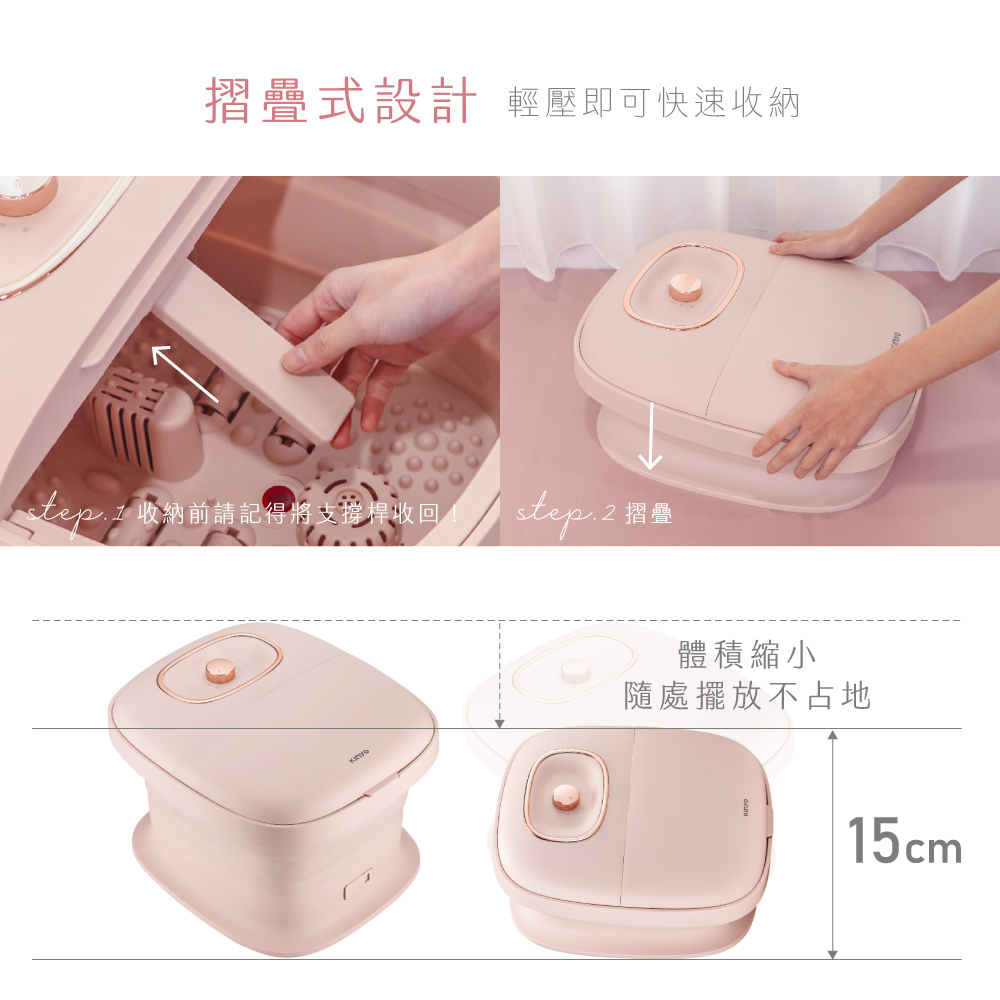 摺疊式設計 輕壓即可快速收納

step.1 收納前請記得將支撐桿收回！

step.2 摺疊

體積縮小
隨處擺放不占地

KINYO

KINYO

15cm