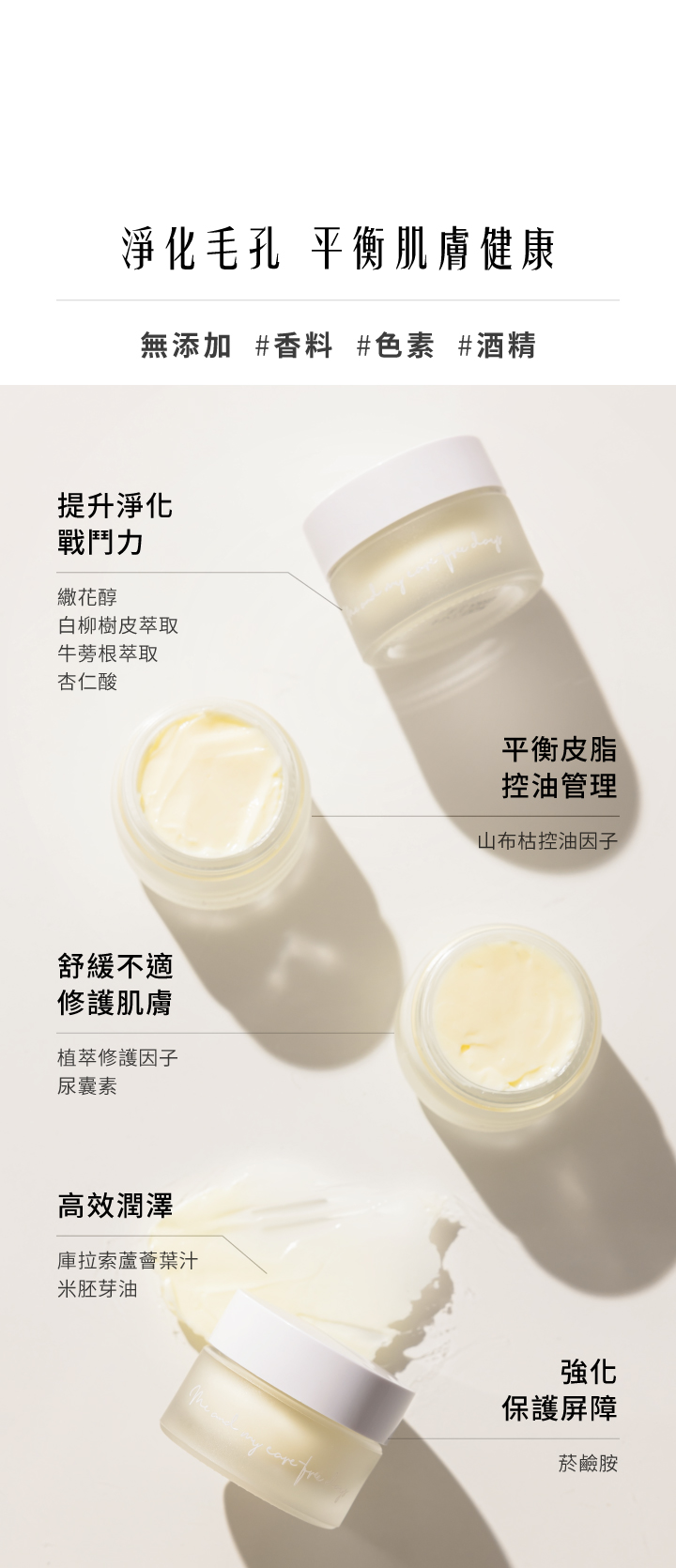 淨化毛孔 平衡肌膚健康

無添加 #香料 #色素 #酒精

提升淨化
戰鬥力

繖花醇
白柳樹皮萃取
牛蒡根萃取
杏仁酸

平衡皮脂
控油管理

山布枯控油因子

舒緩不適
修護肌膚

植萃修護因子
尿囊素

高效潤澤

庫拉索蘆薈葉汁
米胚芽油

強化
保護屏障

菸鹼胺