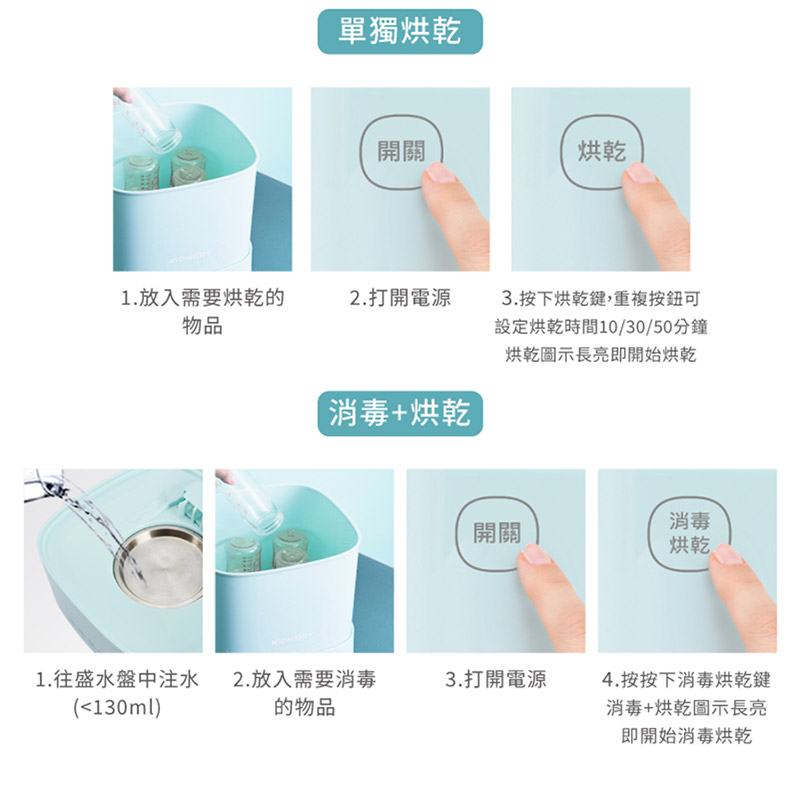 單獨烘乾

開關

烘乾

1.放入需要烘乾的物品

2.打開電源

3.按下烘乾鍵,重複按鈕可設定烘乾時間10/30/50分鐘
烘乾圖示長亮即開始烘乾

消毒+烘乾

開關

消毒
烘乾

1.往盛水盤中注水
(<130ml)

2.放入需要消毒的物品

3.打開電源

4.按按下消毒烘乾鍵
消毒+烘乾圖示長亮
即開始消毒烘乾