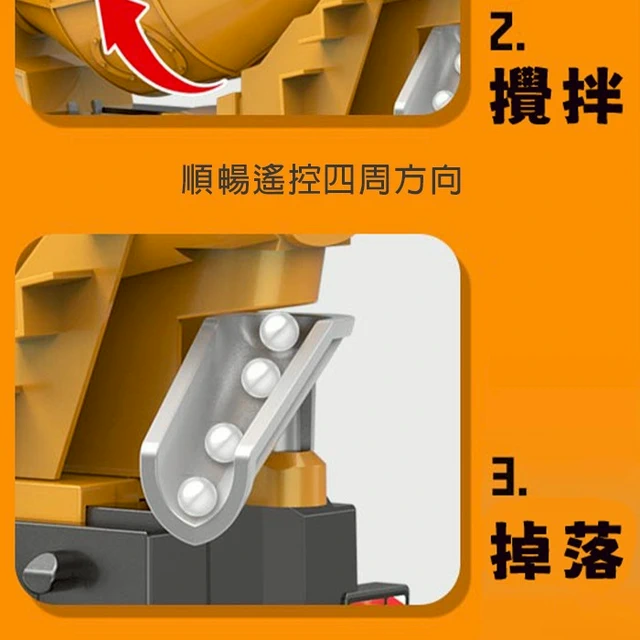 2.
攪拌

順暢遙控四周方向

3.
掉落