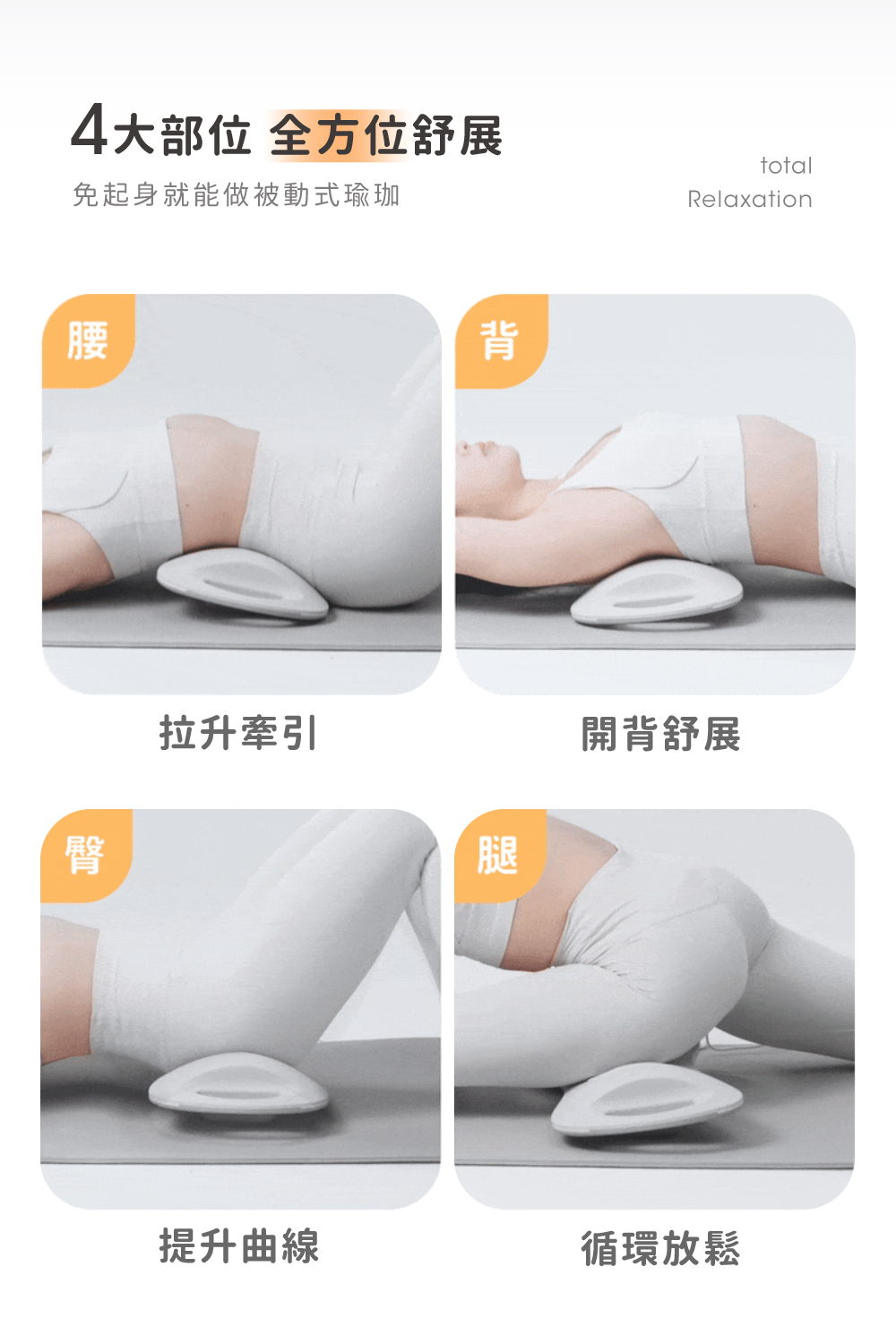 4大部位 全方位舒展

免起身就能做被動式瑜珈

total
Relaxation

腰

拉升牽引

背

開背舒展

臀

提升曲線

腿

循環放鬆